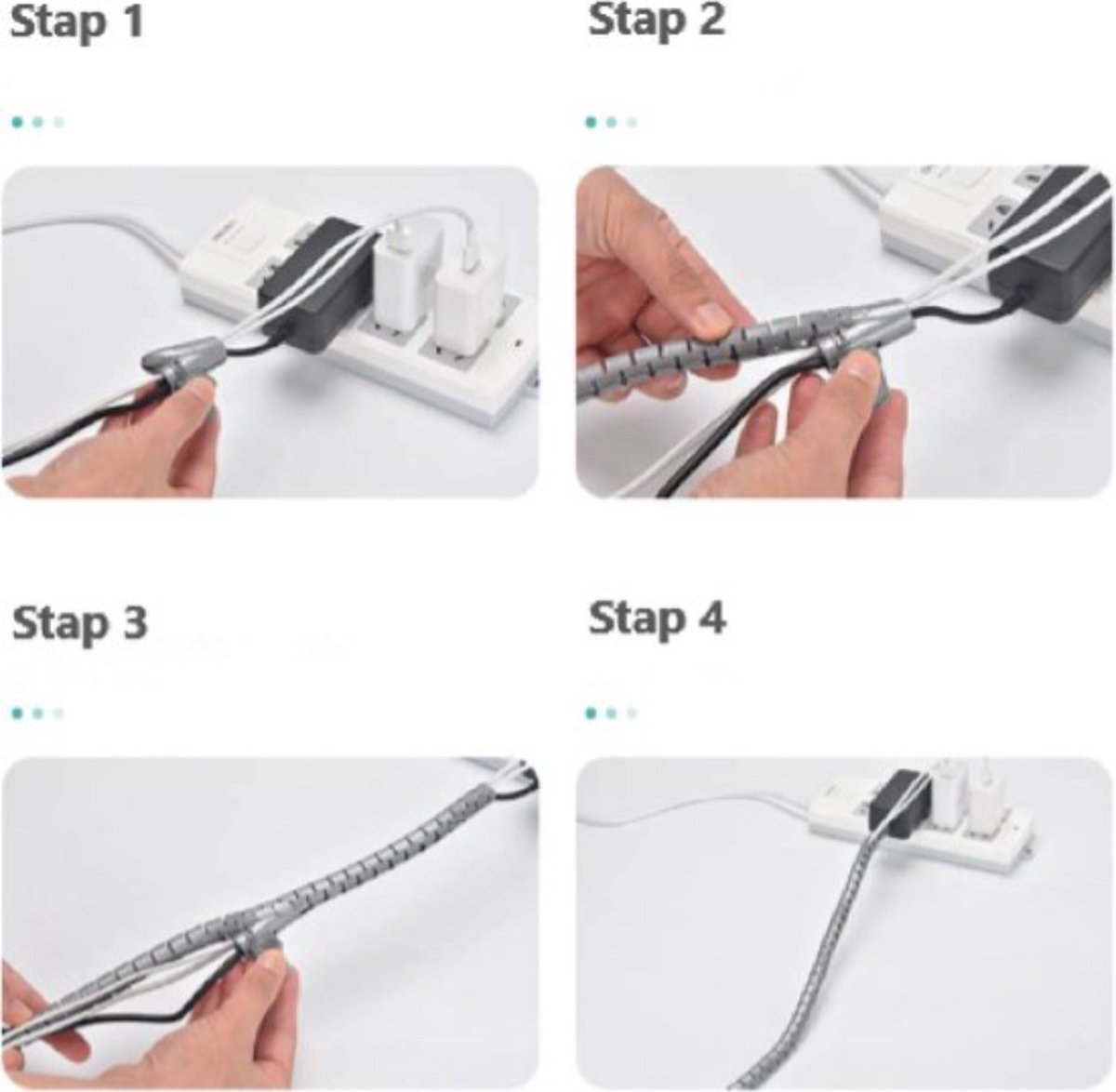 Stap 1

Stap 2

Stap 3

Stap 4