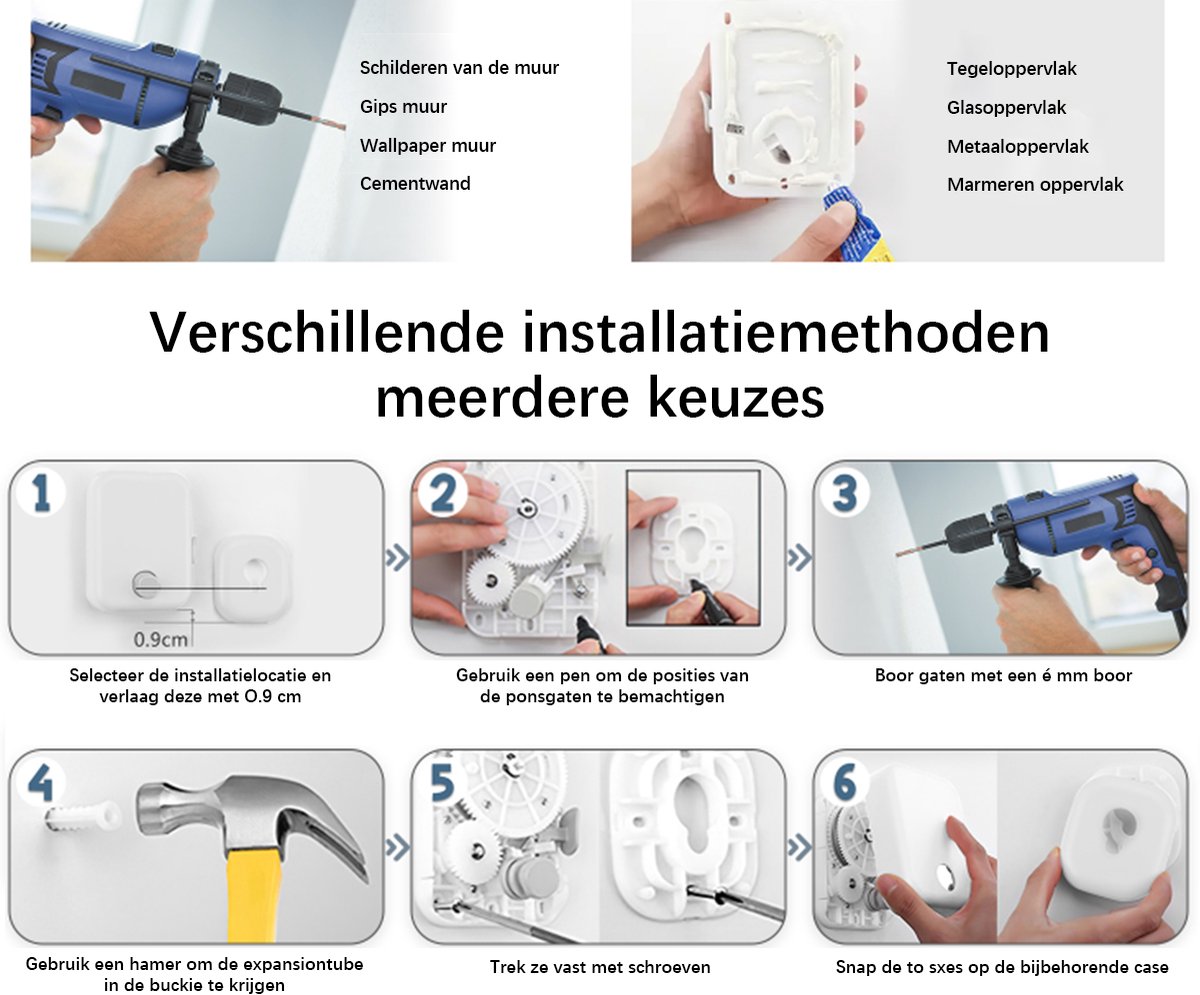 Schilderen van de muur
Gips muur
Wallpaper muur
Cementwand

Tegeloppervlak
Glasoppervlak
Metaaloppervlak
Marmeren oppervlak

Verschillende installatiemethoden meerdere keuzes

1
0.9cm
Selecteer de installatielocatie en verlaag deze met O.9 cm

2
Gebruik een pen om de posities van de ponsgaten te bemachtigen

3
Boor gaten met een é mm boor

4
Gebruik een hamer om de expansiontube in de buckie te krijgen

5
Trek ze vast met schroeven

6
Snap de to sxes op de bijbehorende case