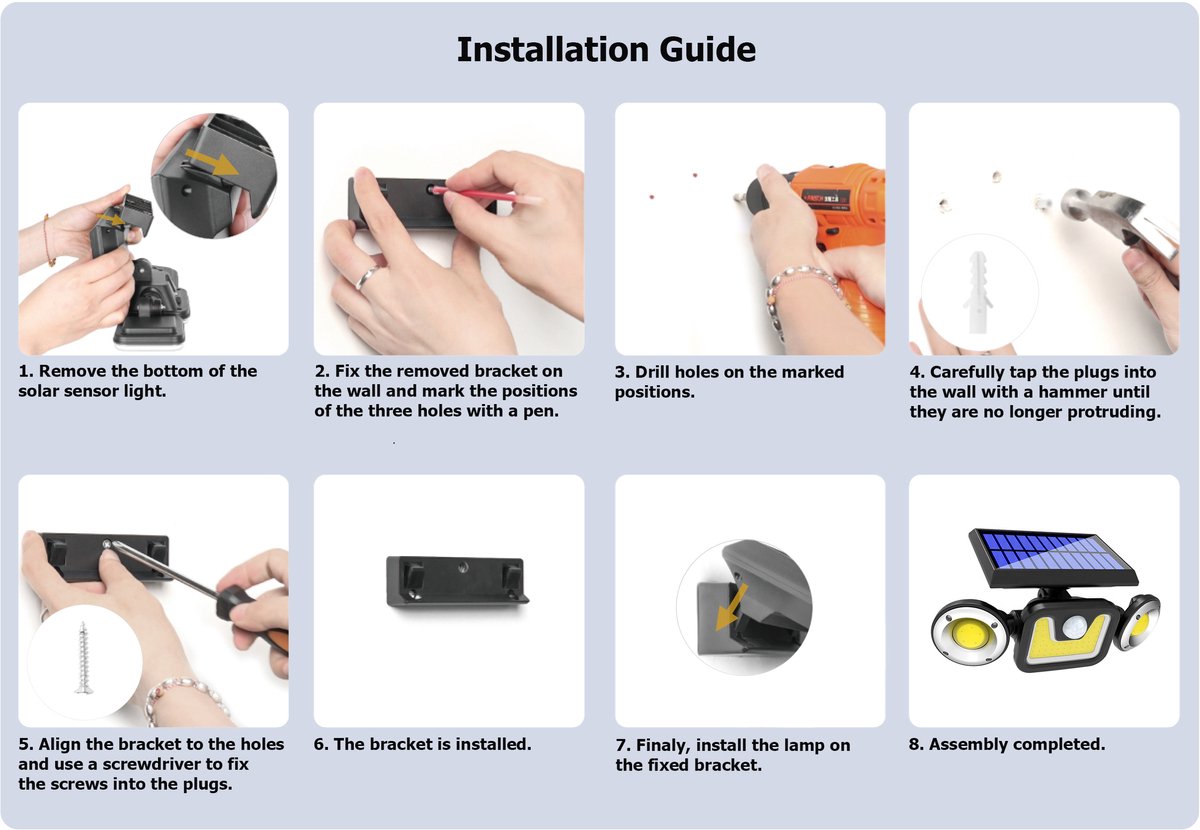 Installation Guide

1. Remove the bottom of the solar sensor light.

2. Fix the removed bracket on the wall and mark the positions of the three holes with a pen.

3. Drill holes on the marked positions.

4. Carefully tap the plugs into the wall with a hammer until they are no longer protruding.

5. Align the bracket to the holes and use a screwdriver to fix the screws into the plugs.

6. The bracket is installed.

7. Finaly, install the lamp on the fixed bracket.

8. Assembly completed.