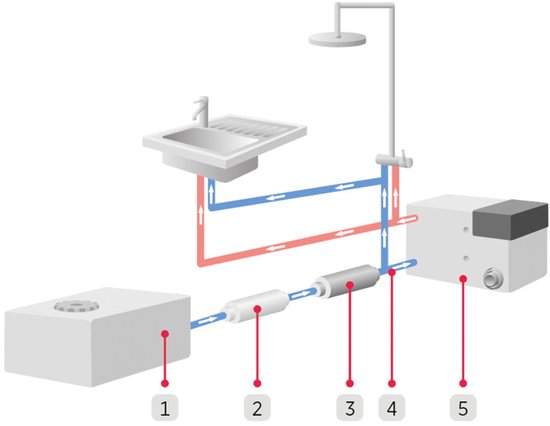 1
2
3
4
5