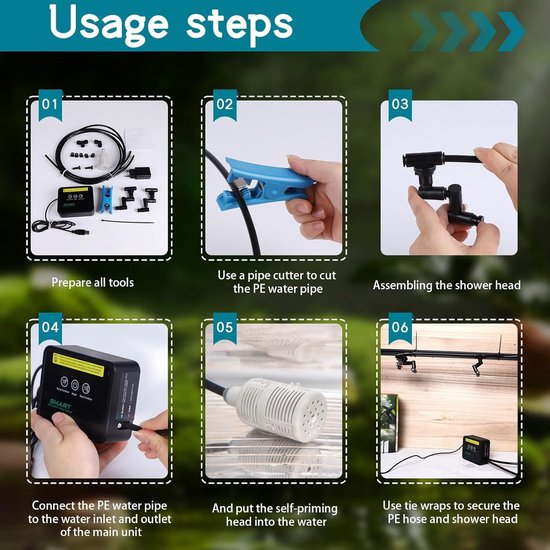 Usage steps

01

Prepare all tools

02

Use a pipe cutter to cut the PE water pipe

03

Assembling the shower head

04

SMART

Connect the PE water pipe to the water inlet and outlet of the main unit

05

And put the self-priming head into the water

06

Use tie wraps to secure the PE hose and shower head