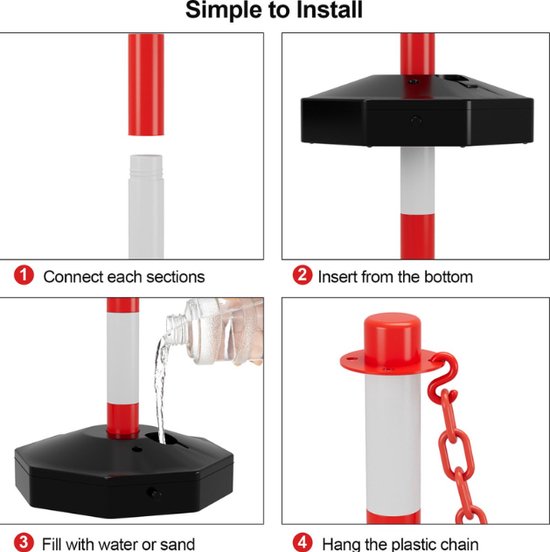 Simple to Install

1 Connect each sections

2 Insert from the bottom

3 Fill with water or sand

4 Hang the plastic chain