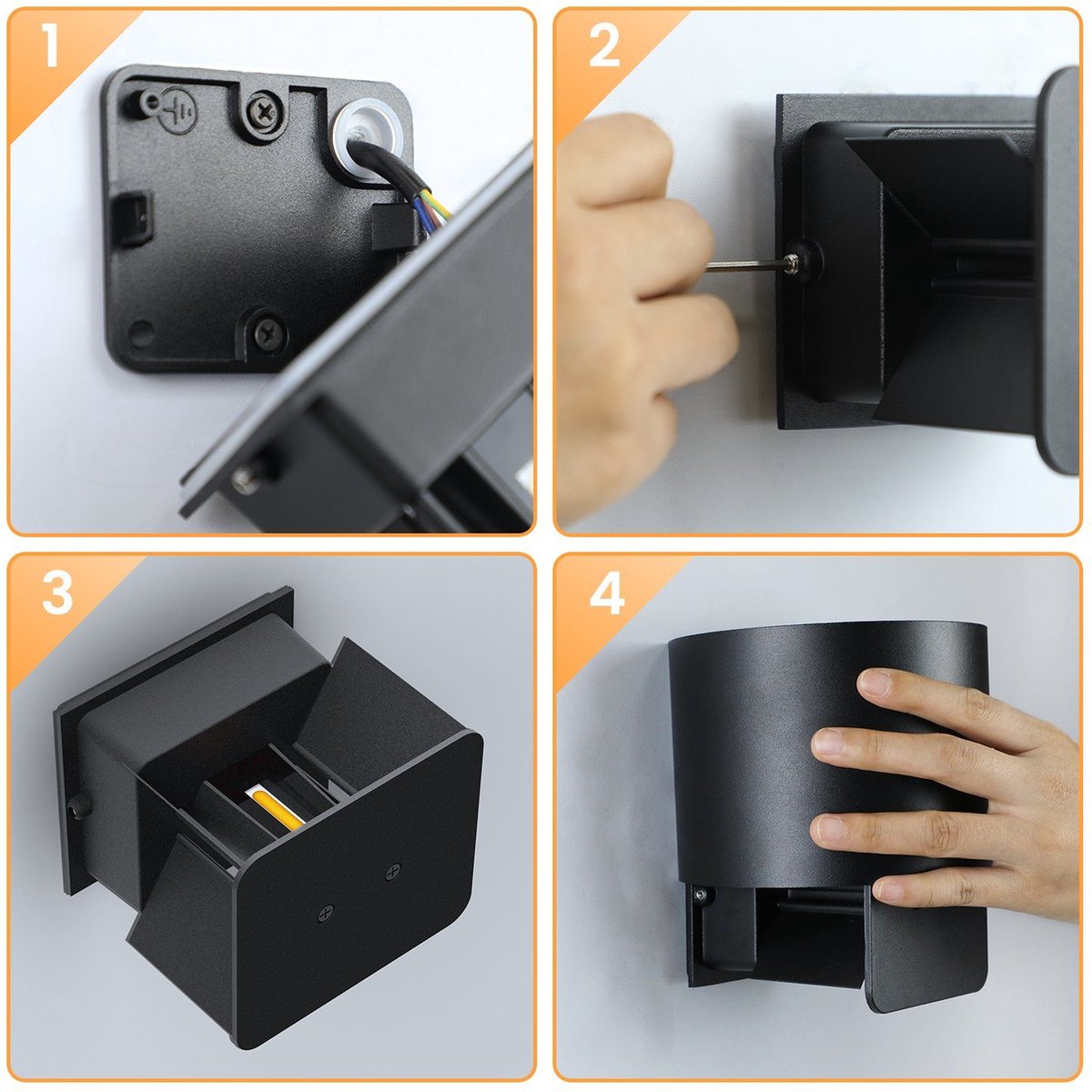 1

2

3

4