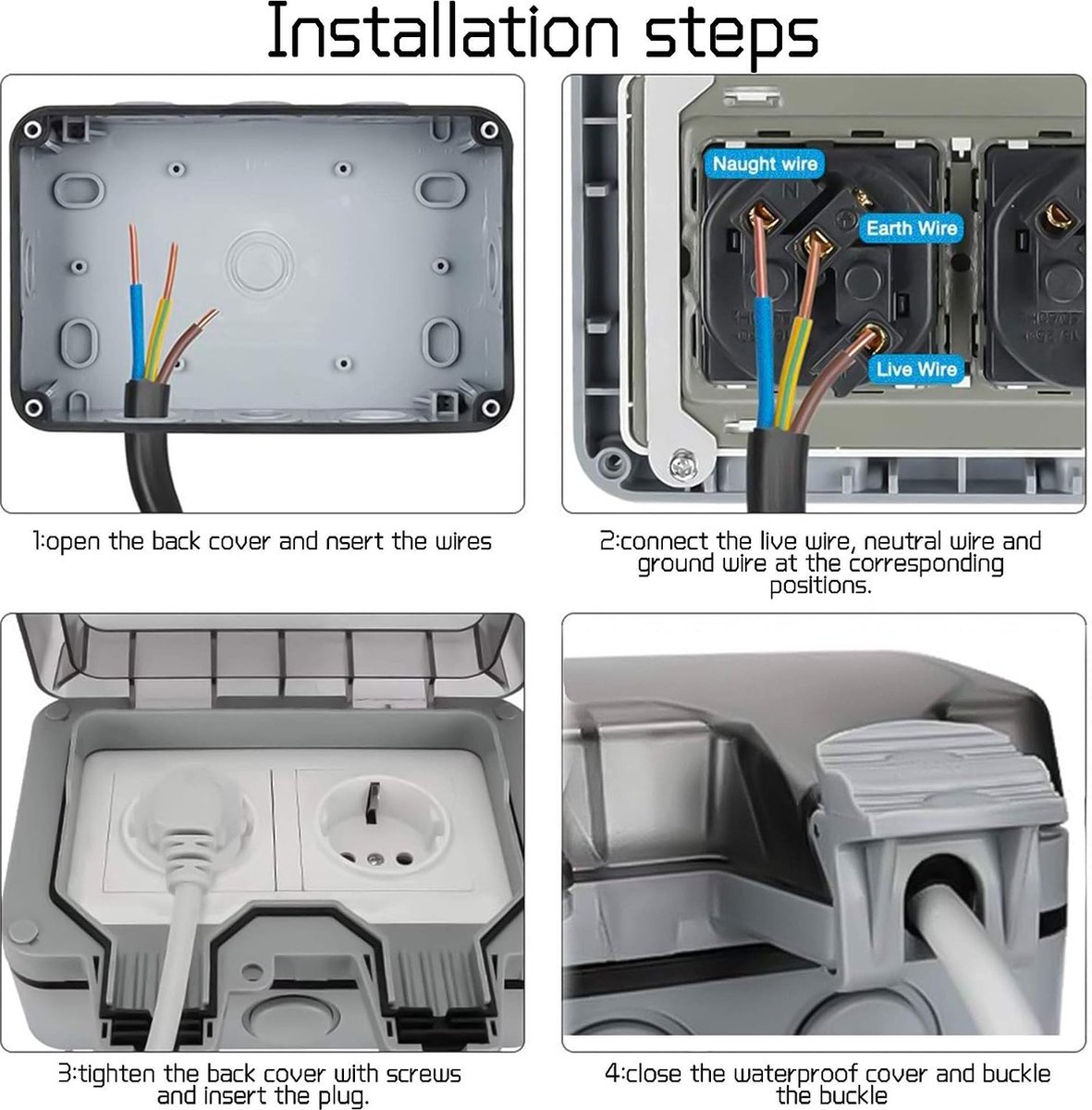 Installation steps

1:open the back cover and nsert the wires

Naught wire

Earth Wire

Live Wire

2:connect the live wire, neutral wire and ground wire at the corresponding positions.

3:tighten the back cover with screws and insert the plug.

4:close the waterproof cover and buckle the buckle