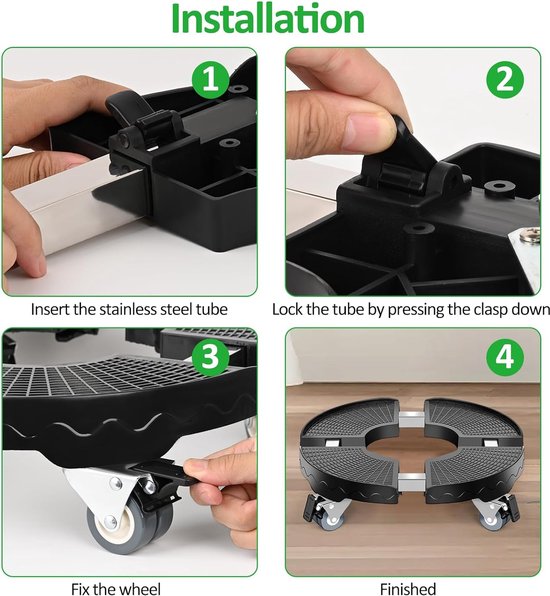 Installation

1

Insert the stainless steel tube

2

Lock the tube by pressing the clasp down

3

Fix the wheel

4

Finished