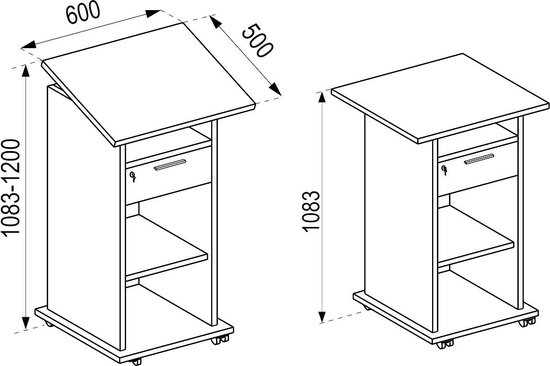 600
500
1083-1200
1083