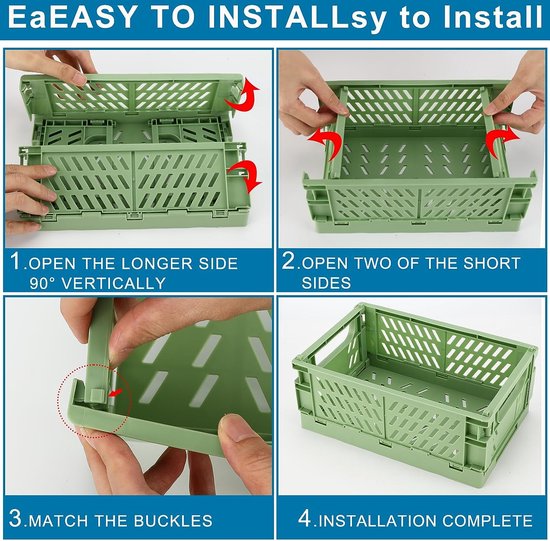 EaEASY TO INSTALLsy to Install

1.OPEN THE LONGER SIDE 90° VERTICALLY

2.OPEN TWO OF THE SHORT SIDES

3.MATCH THE BUCKLES

4.INSTALLATION COMPLETE