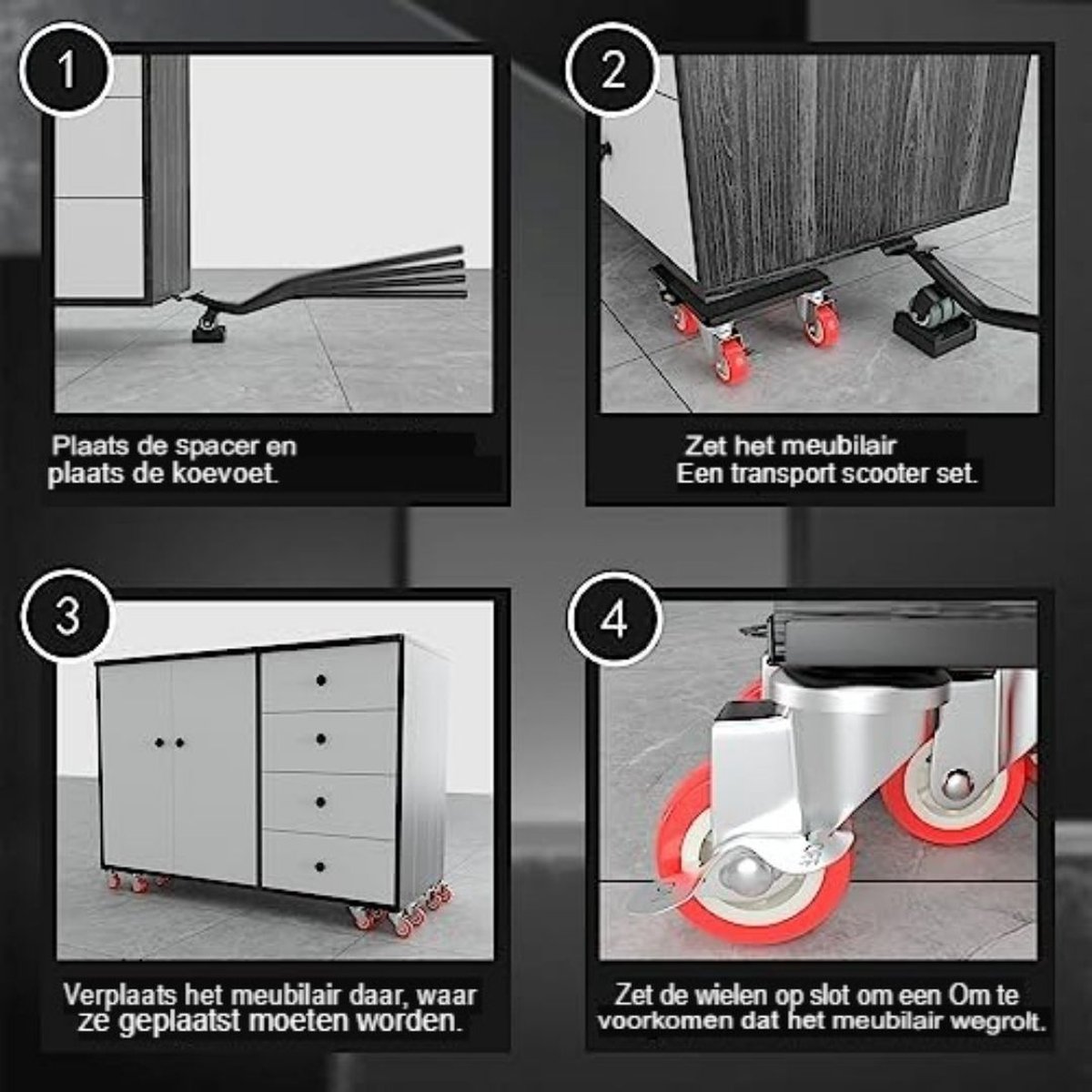 1

Plaats de spacer en plaats de koevoet.

2

Zet het meubilair
Een transport scooter set.

3

Verplaats het meubilair daar, waar ze geplaatst moeten worden.

4

Zet de wielen op slot om een Om te voorkomen dat het meubilair wegrolt.