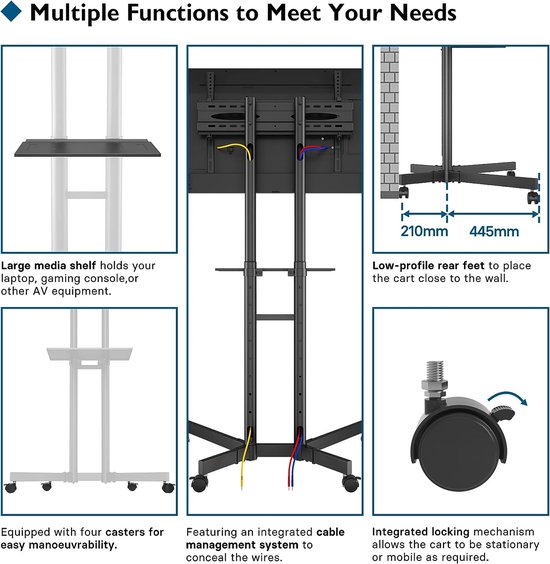 ◆ Multiple Functions to Meet Your Needs

Large media shelf holds your laptop, gaming console,or other AV equipment.

Equipped with four casters for easy manoeuvrability.

Featuring an integrated cable management system to conceal the wires.

210mm

445mm

Low-profile rear feet to place the cart close to the wall.

Integrated locking mechanism allows the cart to be stationary or mobile as required.