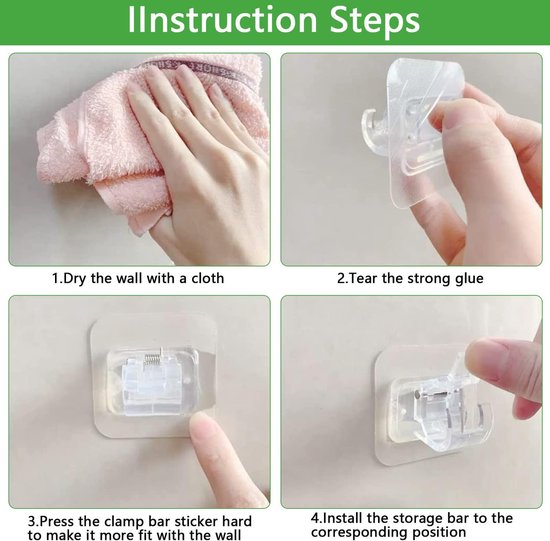 IInstruction Steps

1.Dry the wall with a cloth

2.Tear the strong glue

3.Press the clamp bar sticker hard to make it more fit with the wall

4.Install the storage bar to the corresponding position