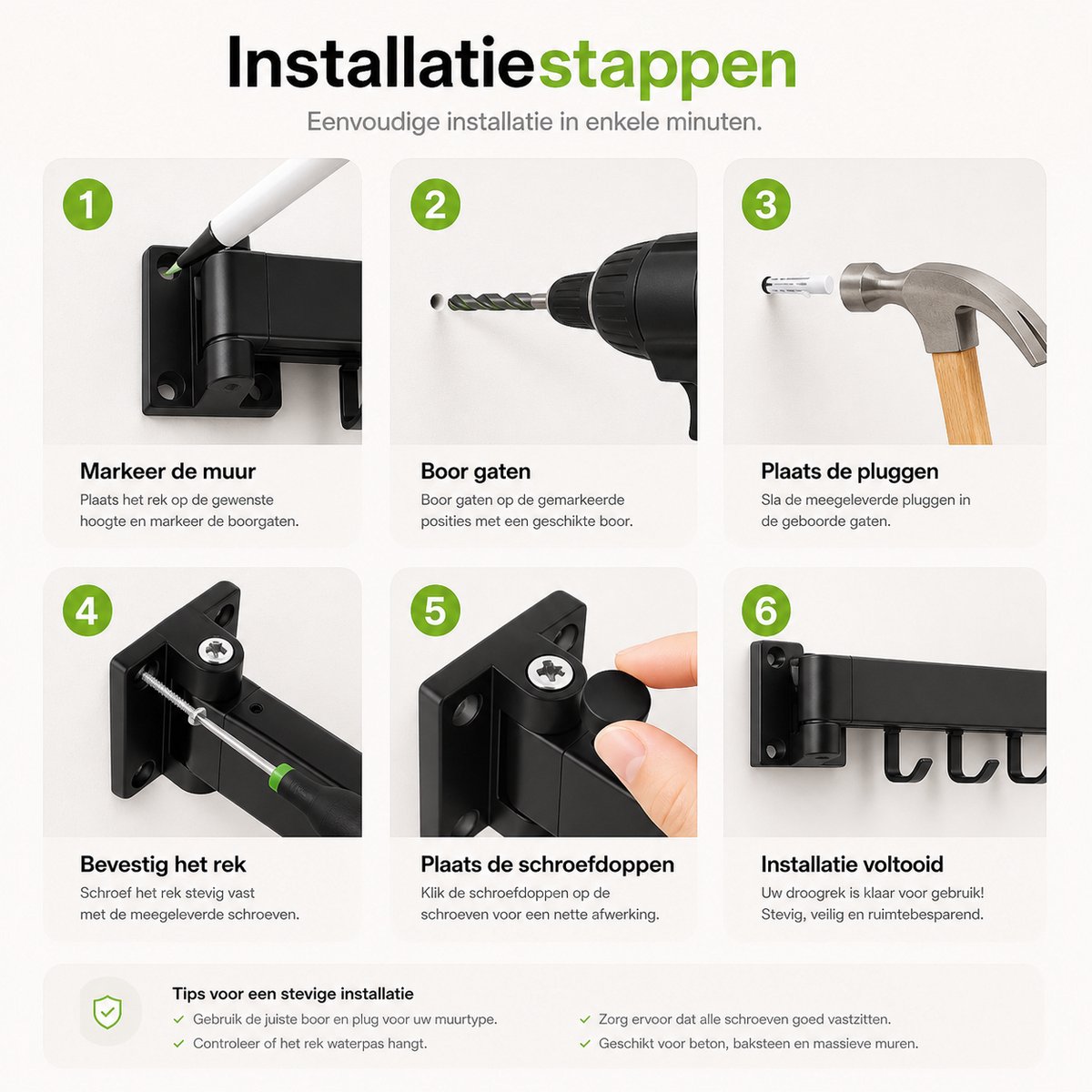 Installatiestappen

Eenvoudige installatie in enkele minuten.

1

Markeer de muur

Plaats het rek op de gewenste hoogte en markeer de boorgaten.

2

Boor gaten

Boor gaten op de gemarkeerde posities met een geschikte boor.

3

Plaats de pluggen

Sla de meegeleverde pluggen in de geboorde gaten.

4

Bevestig het rek

Schroef het rek stevig vast met de meegeleverde schroeven.

5

Plaats de schroefdoppen

Klik de schroefdoppen op de schroeven voor een nette afwerking.

6

Installatie voltooid

Uw droogrek is klaar voor gebruik! Stevig, veilig en ruimtebesparend.

Tips voor een stevige installatie

✓ Gebruik de juiste boor en plug voor uw muurtype.

✓ Controleer of het rek waterpas hangt.

✓ Zorg ervoor dat alle schroeven goed vastzitten.

✓ Geschikt voor beton, baksteen en massieve muren.