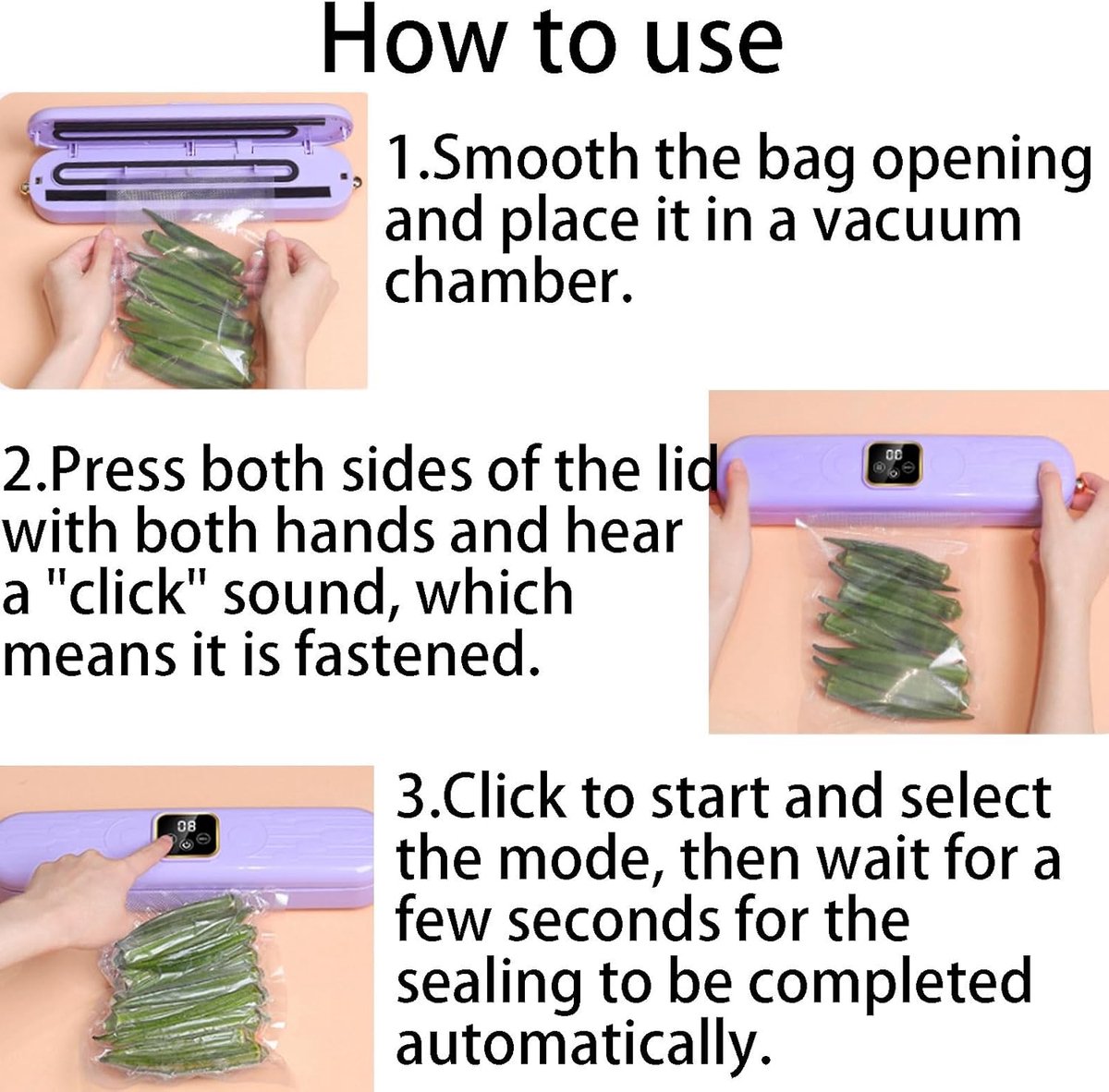 How to use

1.Smooth the bag opening and place it in a vacuum chamber.

2.Press both sides of the lid with both hands and hear a "click" sound, which means it is fastened.

00

08

3.Click to start and select the mode, then wait for a few seconds for the sealing to be completed automatically.