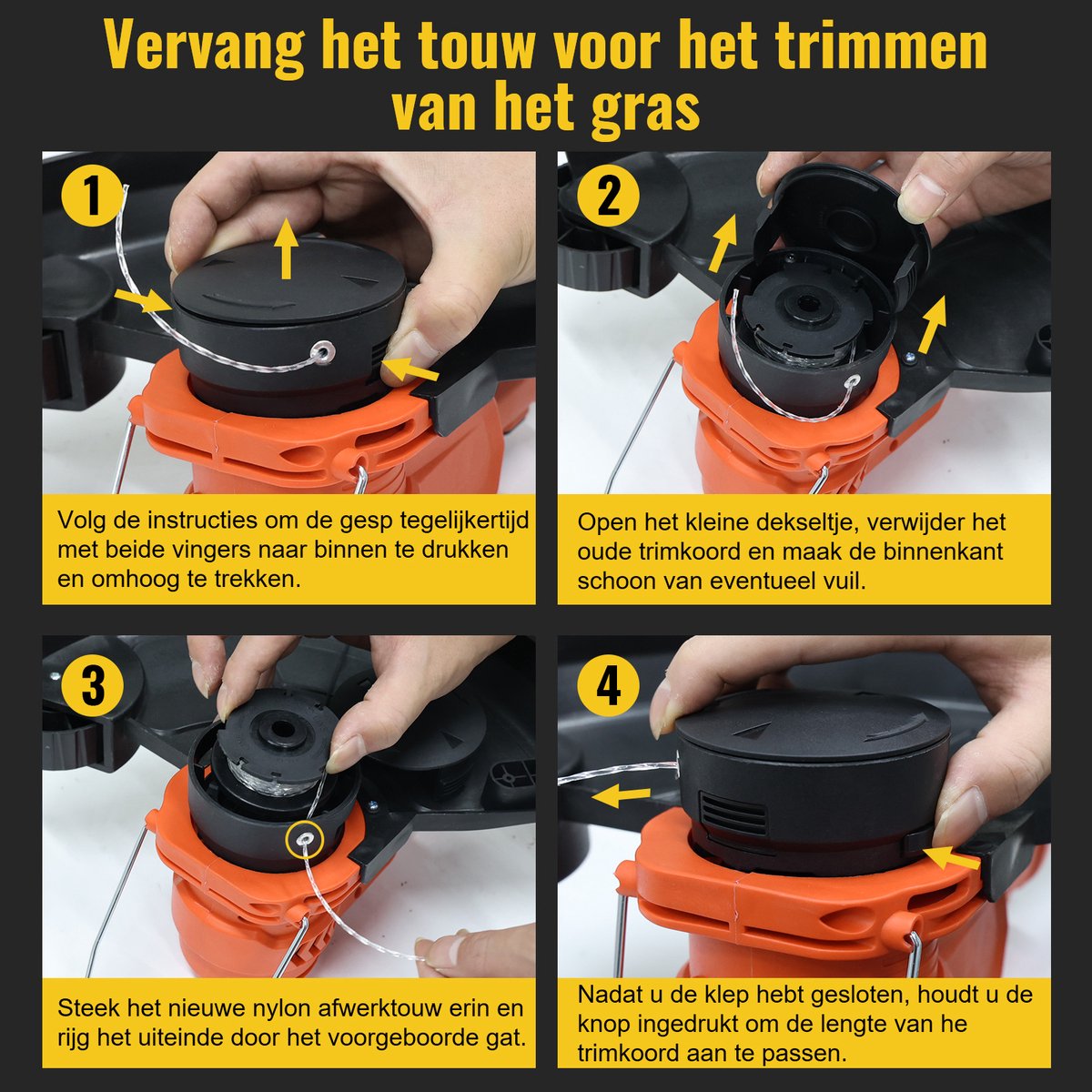 Vervang het touw voor het trimmen van het gras

1

Volg de instructies om de gesp tegelijkertijd met beide vingers naar binnen te drukken en omhoog te trekken.

2

Open het kleine dekseltje, verwijder het oude trimkoord en maak de binnenkant schoon van eventueel vuil.

3

Steek het nieuwe nylon afwerktouw erin en rijg het uiteinde door het voorgeboorde gat.

4

Nadat u de klep hebt gesloten, houdt u de knop ingedrukt om de lengte van he trimkoord aan te passen.