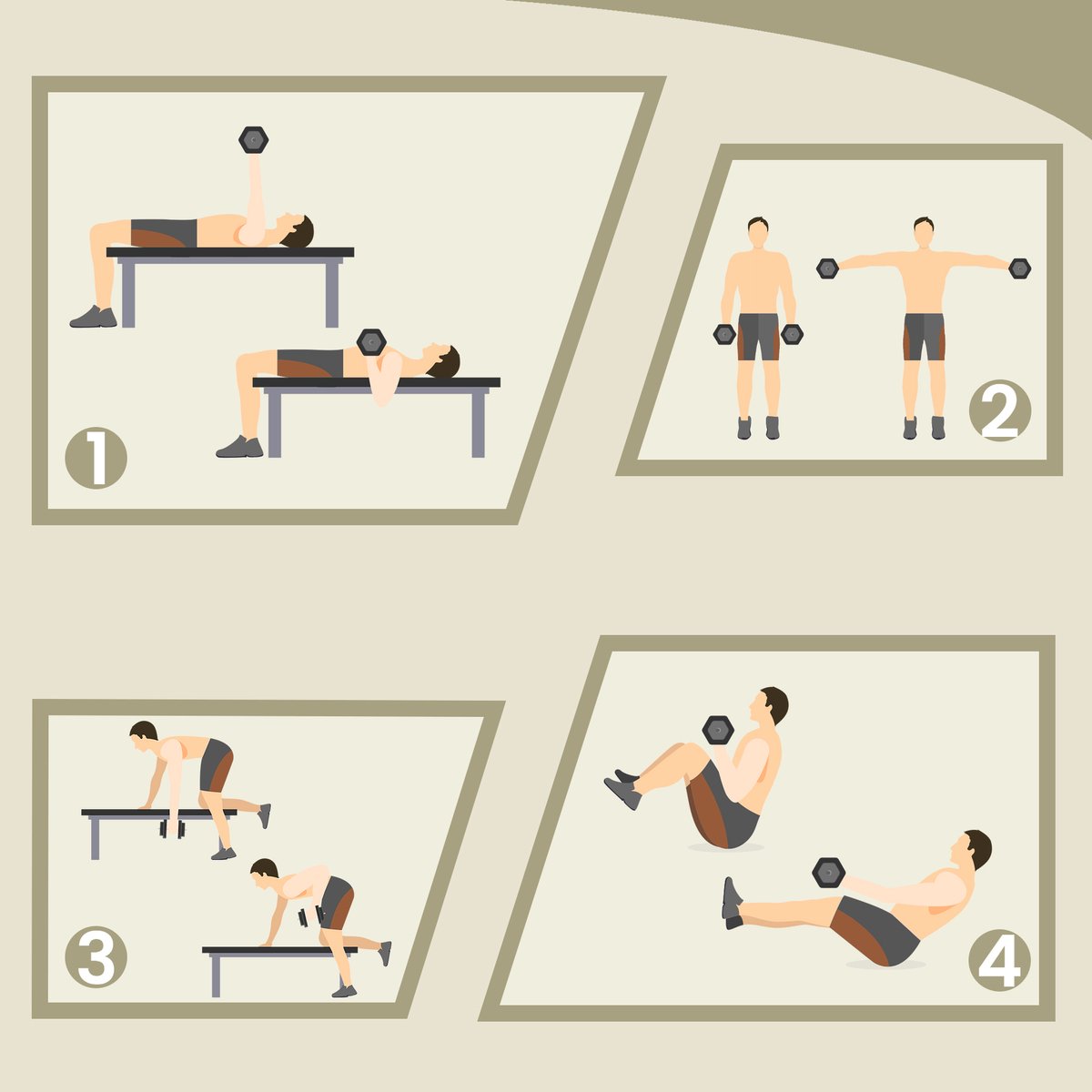 1

2

3

4