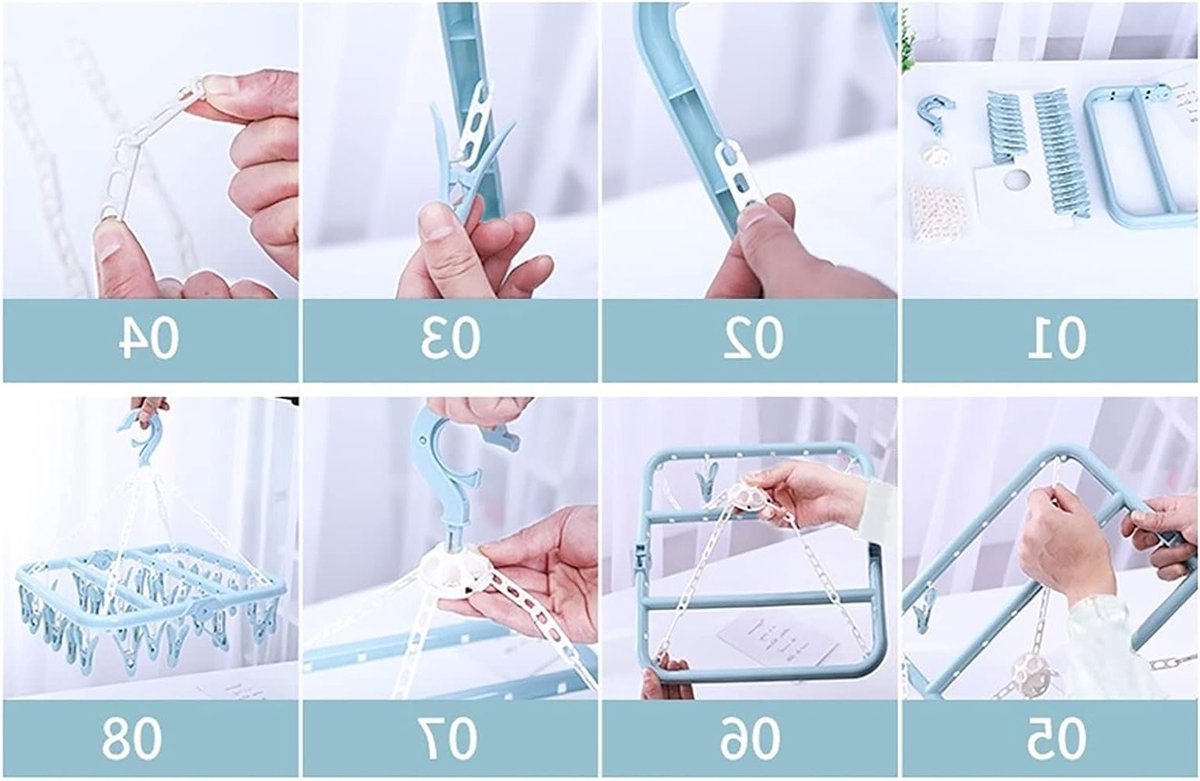 04

03

02

01

08

07

06

05