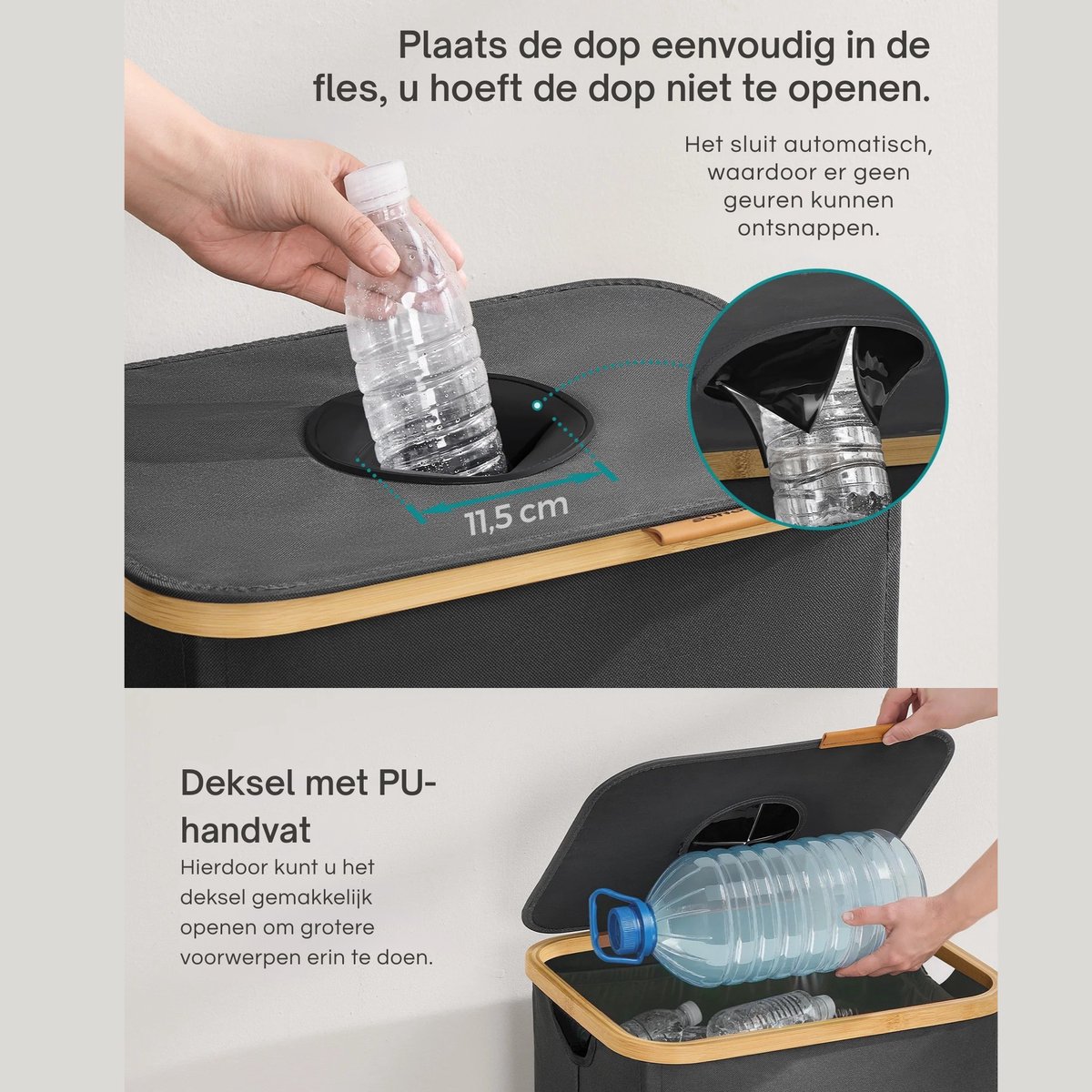 Plaats de dop eenvoudig in de fles, u hoeft de dop niet te openen.

Het sluit automatisch, waardoor er geen geuren kunnen ontsnappen.

11,5 cm

Deksel met PU-handvat

Hierdoor kunt u het deksel gemakkelijk openen om grotere voorwerpen erin te doen.