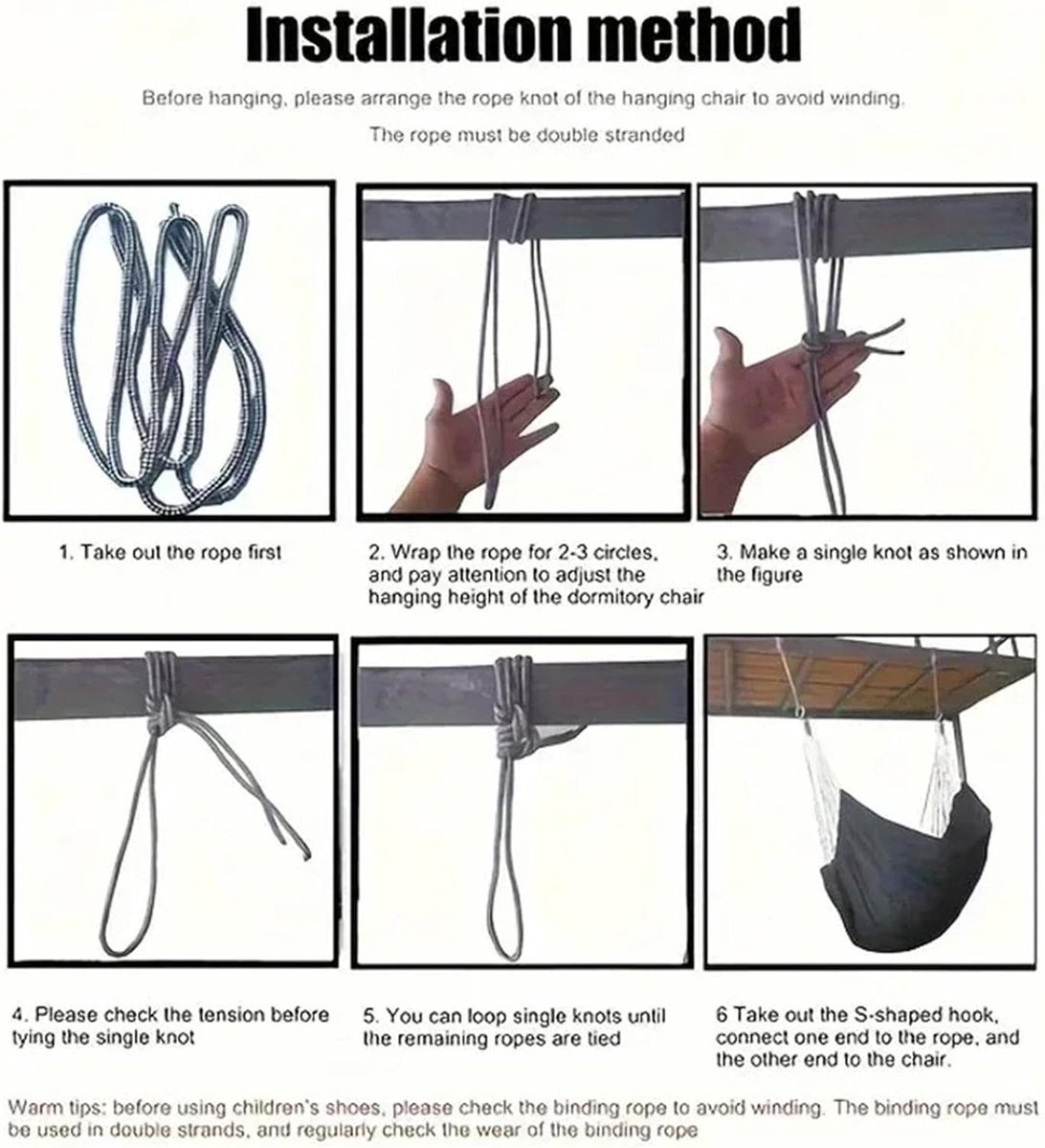 Installation method

Before hanging, please arrange the rope knot of the hanging chair to avoid winding.

The rope must be double stranded

1. Take out the rope first

2. Wrap the rope for 2-3 circles, and pay attention to adjust the hanging height of the dormitory chair

3. Make a single knot as shown in the figure

4. Please check the tension before tying the single knot

5. You can loop single knots until the remaining ropes are tied

6 Take out the S-shaped hook, connect one end to the rope, and the other end to the chair.

Warm tips: before using children's shoes, please check the binding rope to avoid winding. The binding rope must be used in double strands, and regularly check the wear of the binding rope