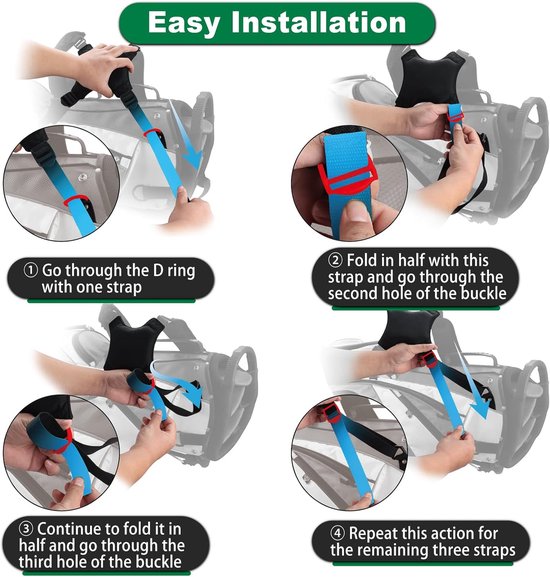 Easy Installation

① Go through the D ring with one strap

② Fold in half with this strap and go through the second hole of the buckle

③ Continue to fold it in half and go through the third hole of the buckle

④ Repeat this action for the remaining three straps