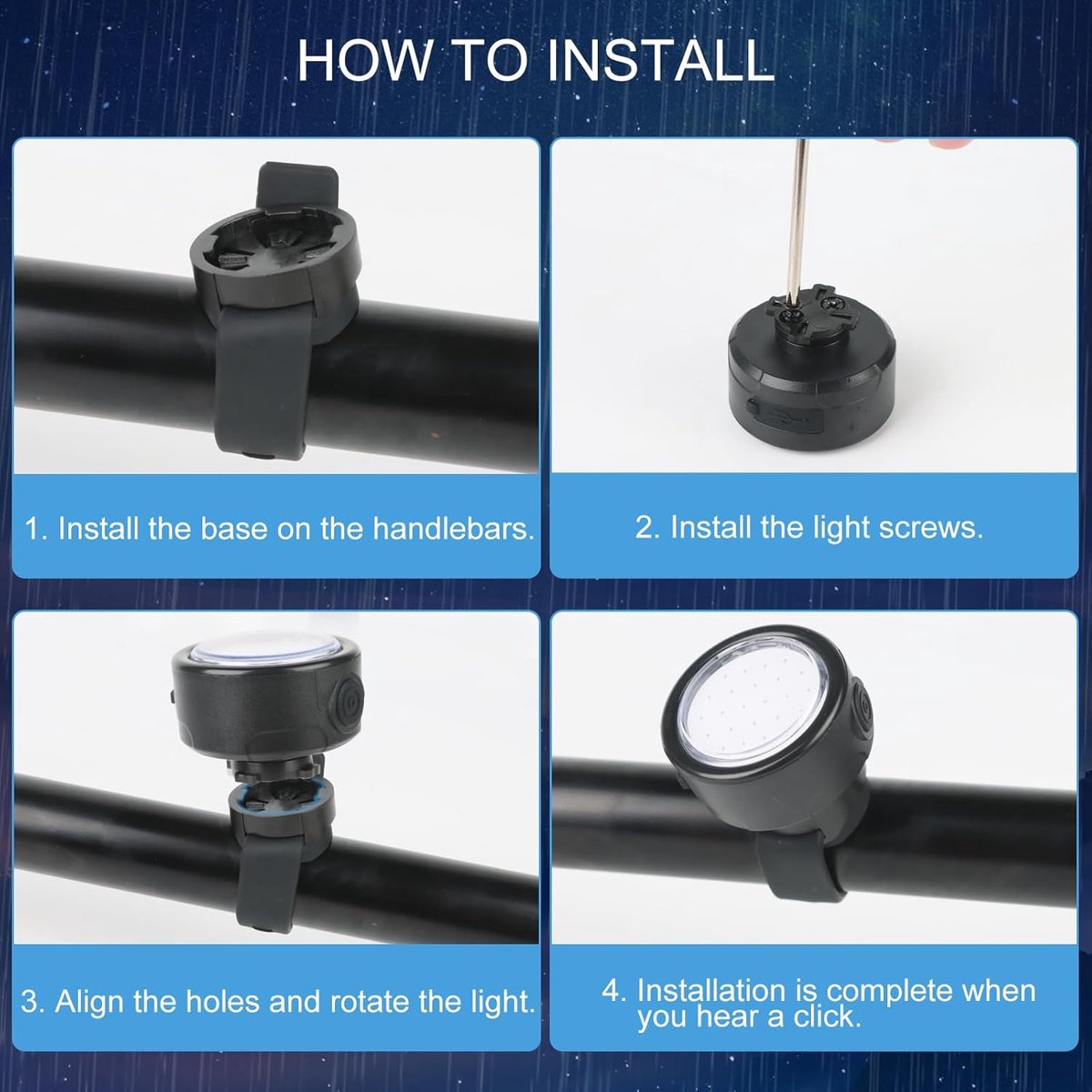 HOW TO INSTALL

1. Install the base on the handlebars.

2. Install the light screws.

3. Align the holes and rotate the light.

4. Installation is complete when you hear a click.