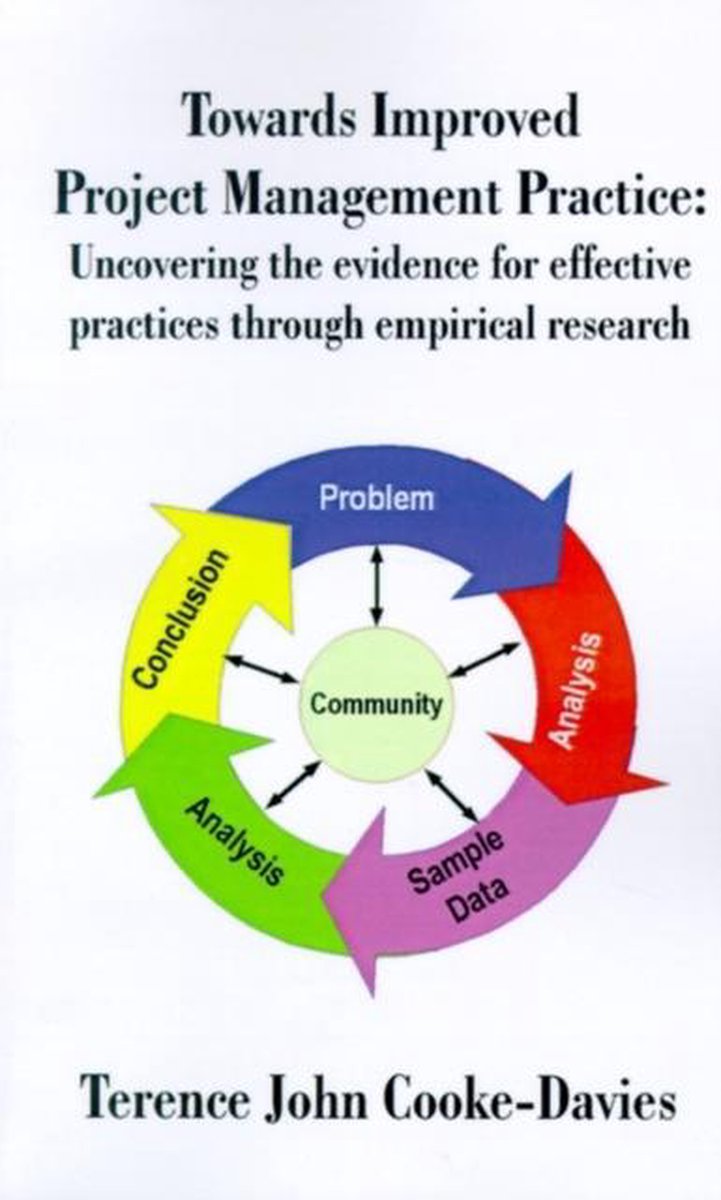 Towards Improved
Project Management Practice:
Uncovering the evidence for effective practices through empirical research

Problem

Analysis

Sample Data

Analysis

Conclusion

Community

Terence John Cooke-Davies