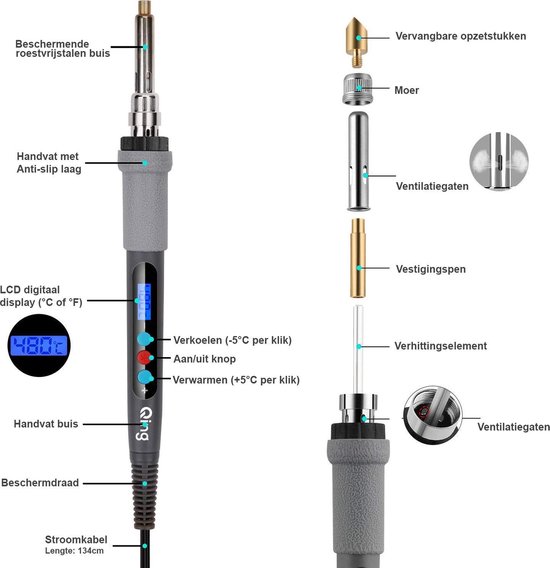 Beschermende roestvrijstalen buis

Handvat met Anti-slip laag

LCD digitaal display (°C of °F)

480℃

Verkoelen (-5°C per klik)

Aan/uit knop

Verwarmen (+5°C per klik)

Handvat buis

Qing

Beschermdraad

Stroomkabel
Lengte: 134cm

Vervangbare opzetstukken

Moer

Ventilatiegaten

Vestigingspen

Verhittingselement

Ventilatiegaten