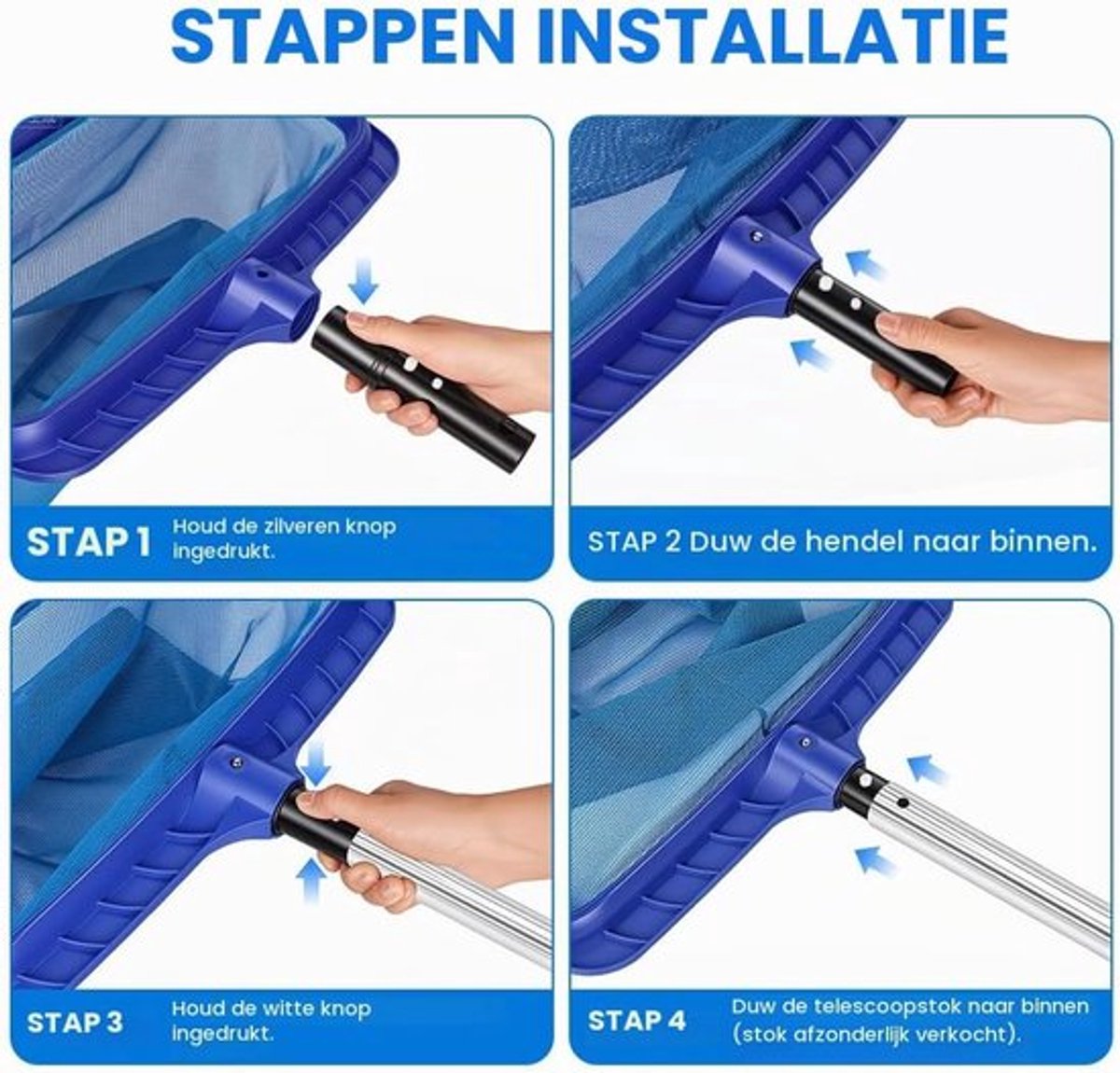 STAPPEN INSTALLATIE

STAP 1 Houd de zilveren knop ingedrukt.

STAP 2 Duw de hendel naar binnen.

STAP 3 Houd de witte knop ingedrukt.

STAP 4 Duw de telescoopstok naar binnen (stok afzonderlijk verkocht).