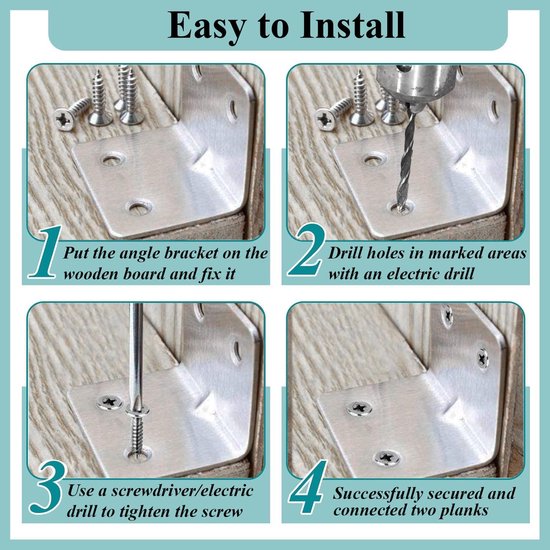 Easy to Install

1 Put the angle bracket on the wooden board and fix it

2 Drill holes in marked areas with an electric drill

3 Use a screwdriver/electric drill to tighten the screw

4 Successfully secured and connected two planks