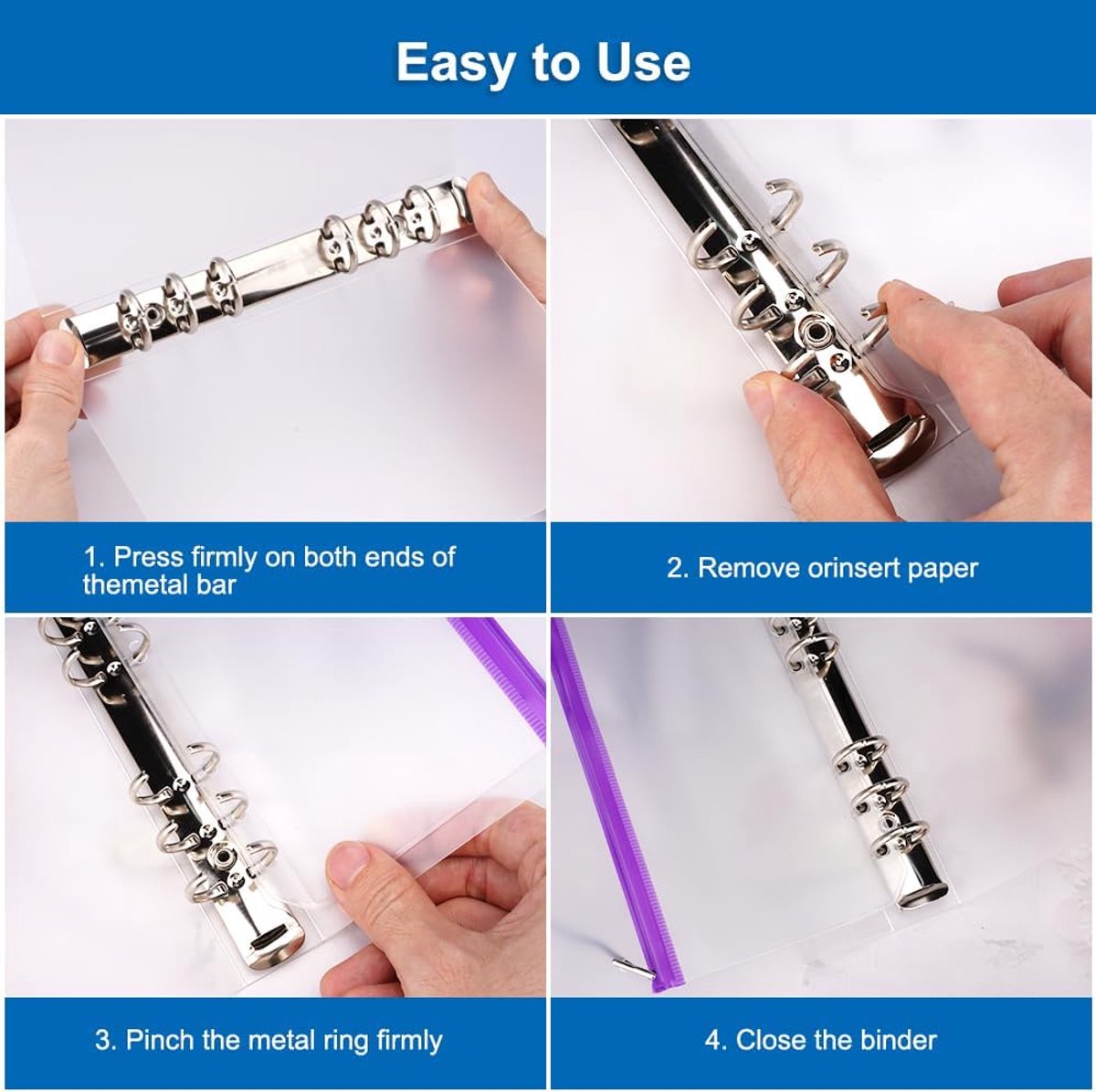 Easy to Use

1. Press firmly on both ends of themetal bar

2. Remove orinsert paper

3. Pinch the metal ring firmly

4. Close the binder