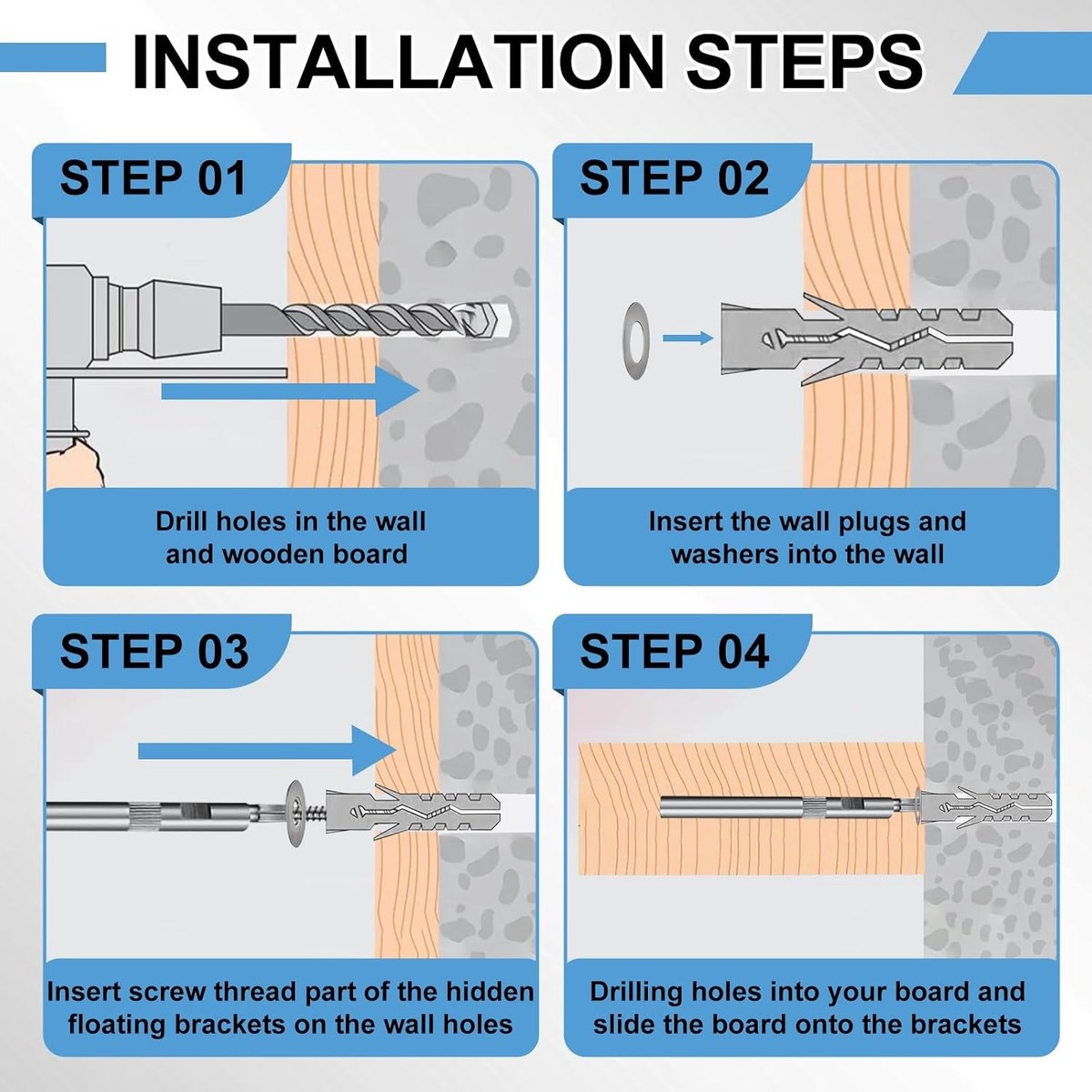 INSTALLATION STEPS

STEP 01

Drill holes in the wall and wooden board

STEP 02

Insert the wall plugs and washers into the wall

STEP 03

Insert screw thread part of the hidden floating brackets on the wall holes

STEP 04

Drilling holes into your board and slide the board onto the brackets