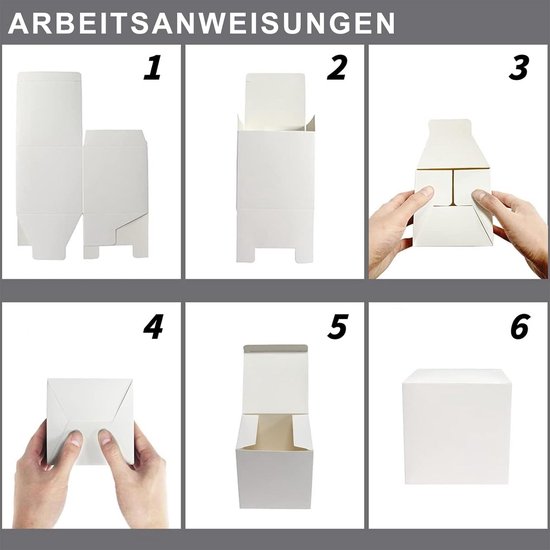 ARBEITSANWEISUNGEN

1

2

3

4

5

6