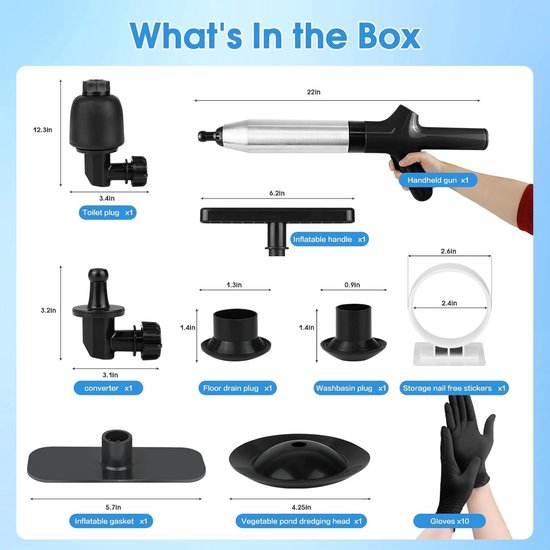 What's In the Box

12.3in

3.4in

Toilet plug x1

22in

Handheld gun x1

6.2in

Inflatable handle x1

3.2in

3.1in

converter x1

1.3in

1.4in

Floor drain plug x1

0.9in

1.4in

Washbasin plug x1

2.6in

2.4in

Storage nail free stickers x1

5.7in

Inflatable gasket x1

4.25in

Vegetable pond dredging head x1

Gloves x10