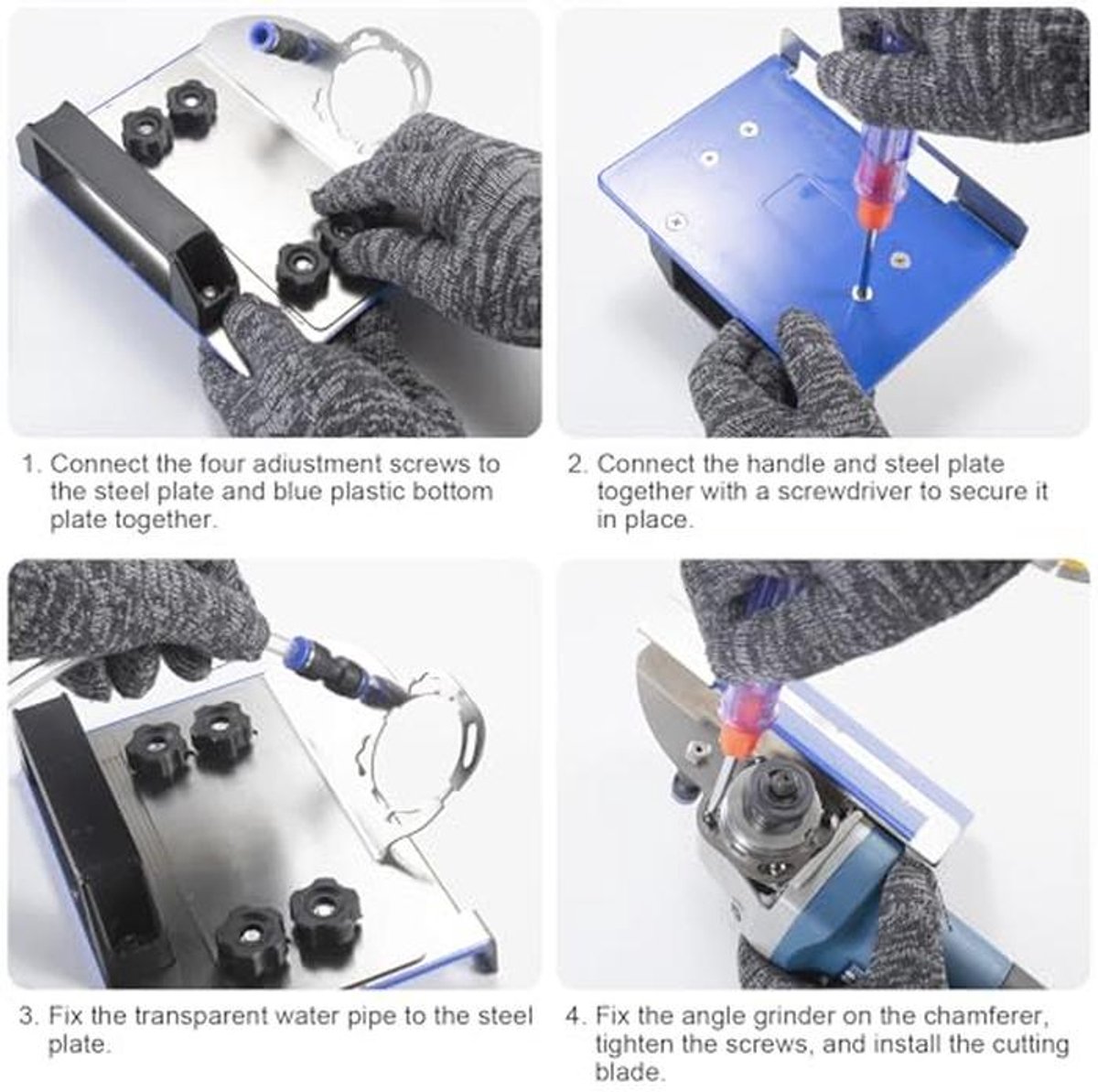 1. Connect the four adiustment screws to the steel plate and blue plastic bottom plate together.

2. Connect the handle and steel plate together with a screwdriver to secure it in place.

3. Fix the transparent water pipe to the steel plate.

4. Fix the angle grinder on the chamferer, tighten the screws, and install the cutting blade.