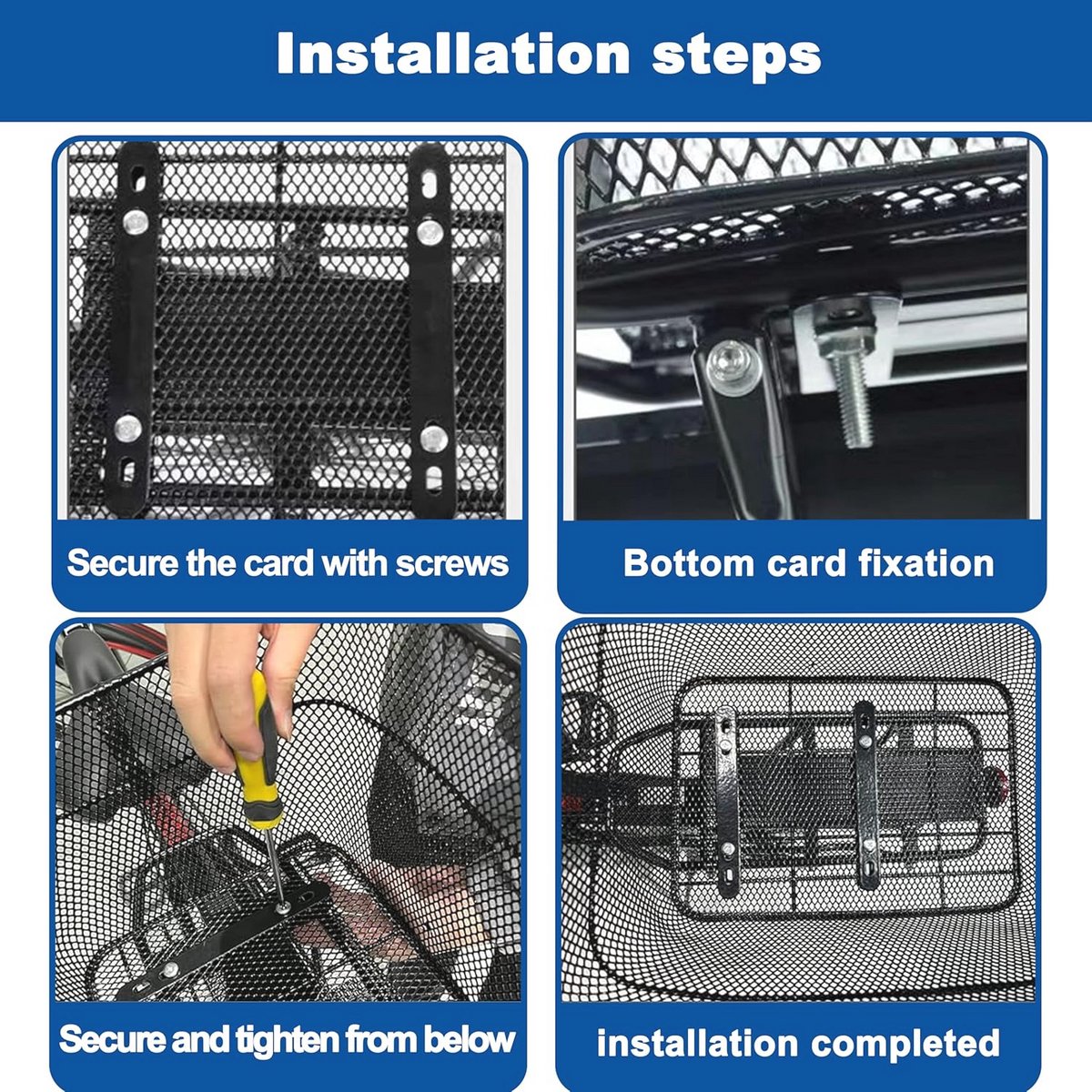 Installation steps

Secure the card with screws

Bottom card fixation

Secure and tighten from below

installation completed