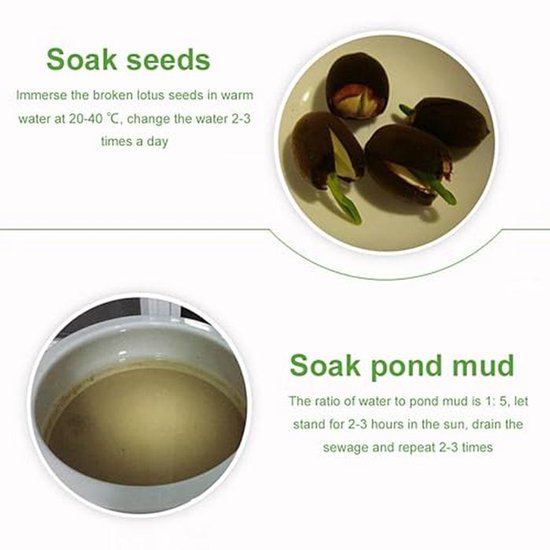 Soak seeds

Immerse the broken lotus seeds in warm water at 20-40 ℃, change the water 2-3 times a day

Soak pond mud

The ratio of water to pond mud is 1: 5, let stand for 2-3 hours in the sun, drain the sewage and repeat 2-3 times