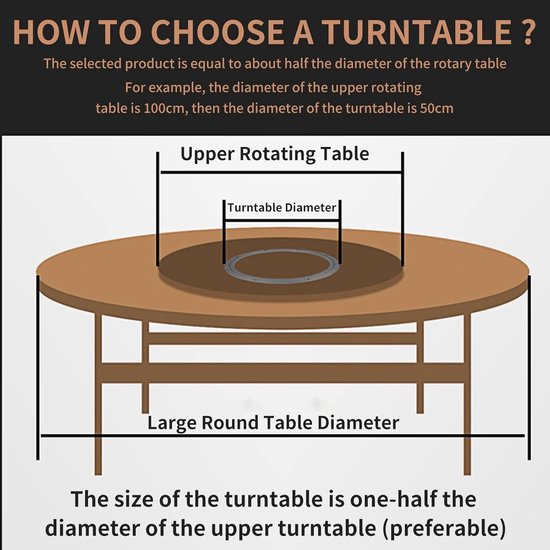 HOW TO CHOOSE A TURNTABLE ?

The selected product is equal to about half the diameter of the rotary table
For example, the diameter of the upper rotating table is 100cm, then the diameter of the turntable is 50cm

Upper Rotating Table

Turntable Diameter

Large Round Table Diameter

The size of the turntable is one-half the diameter of the upper turntable (preferable)