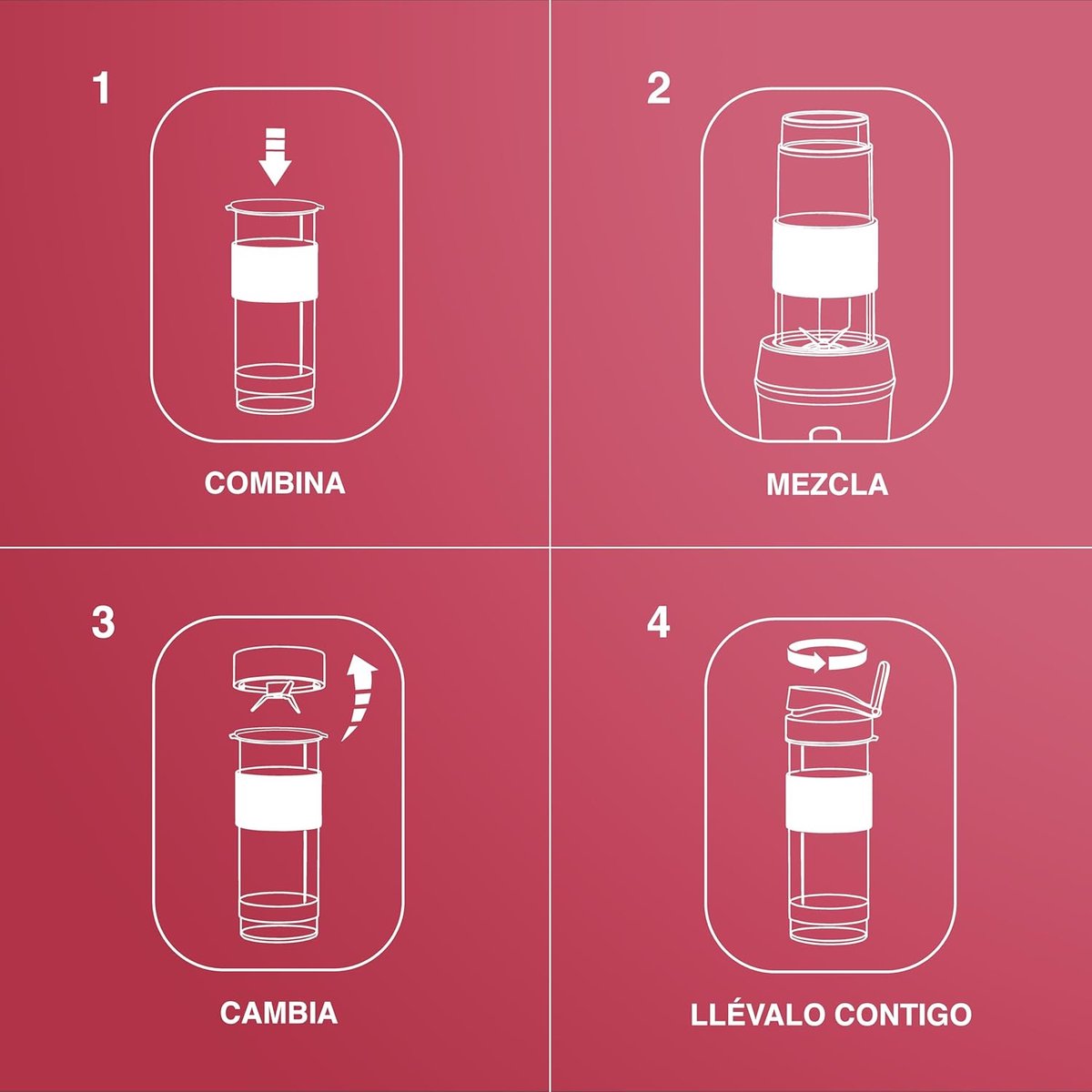 1

COMBINA

2

MEZCLA

3

CAMBIA

4

LLÉVALO CONTIGO