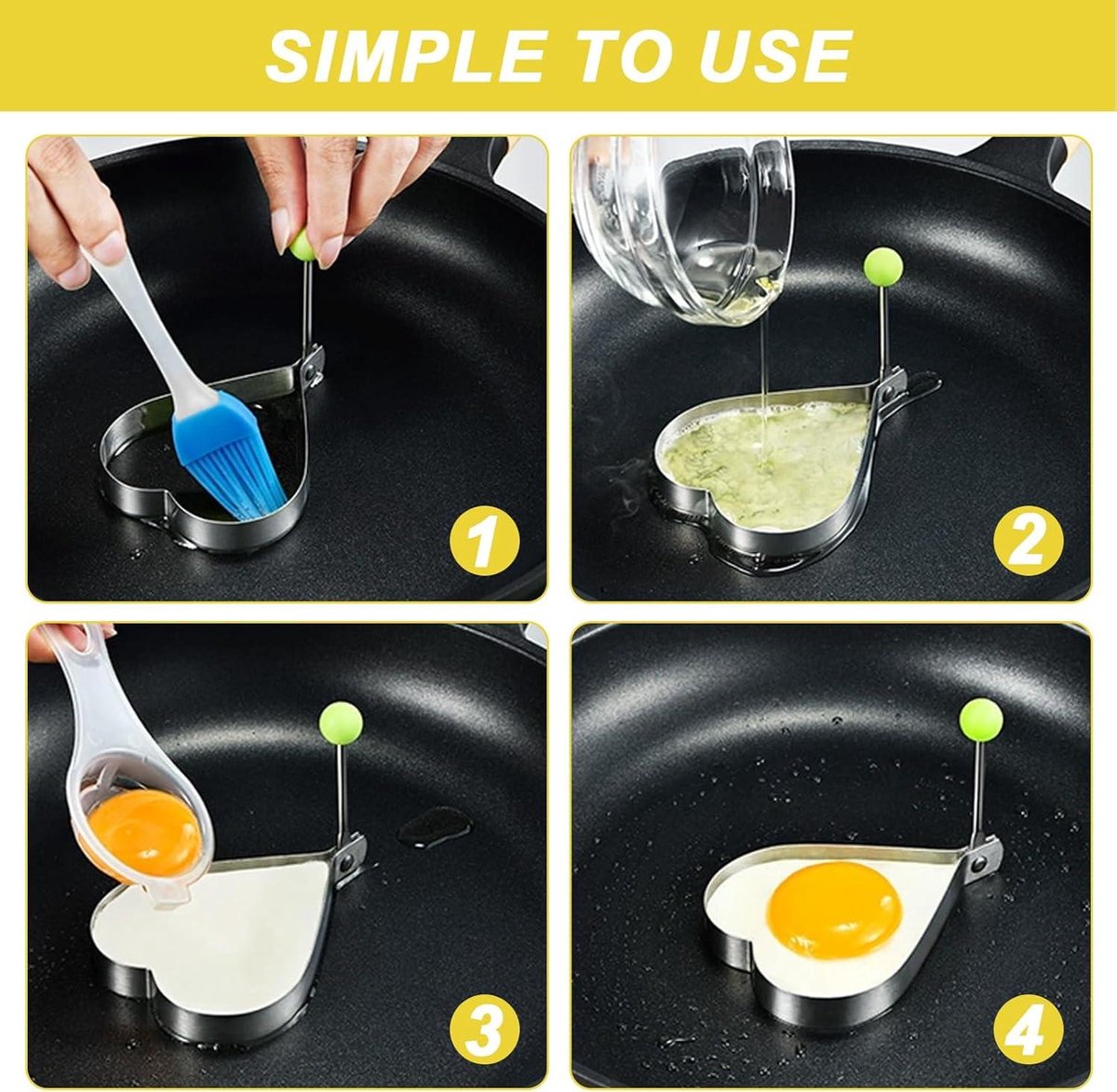 SIMPLE TO USE

1

2

3

4