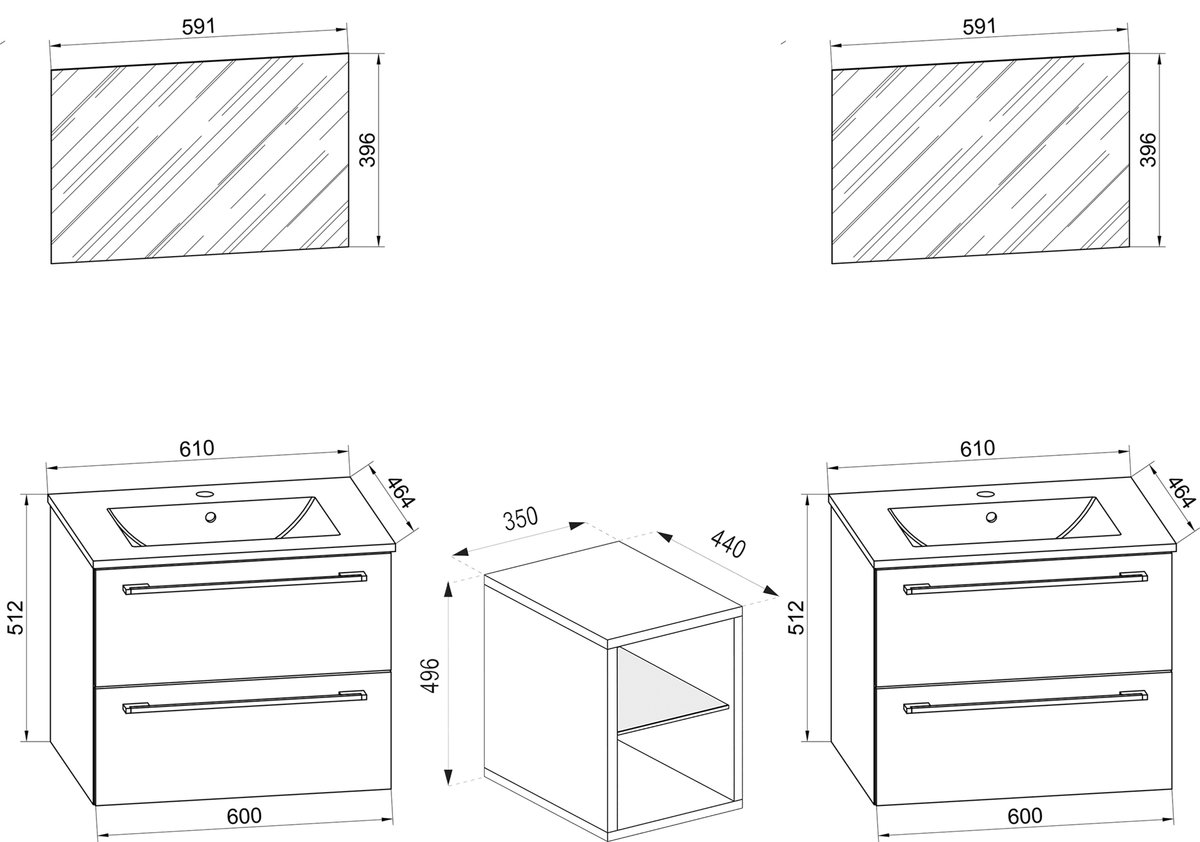 591
396
591
396
610
464
512
600
350
440
496
610
464
512
600