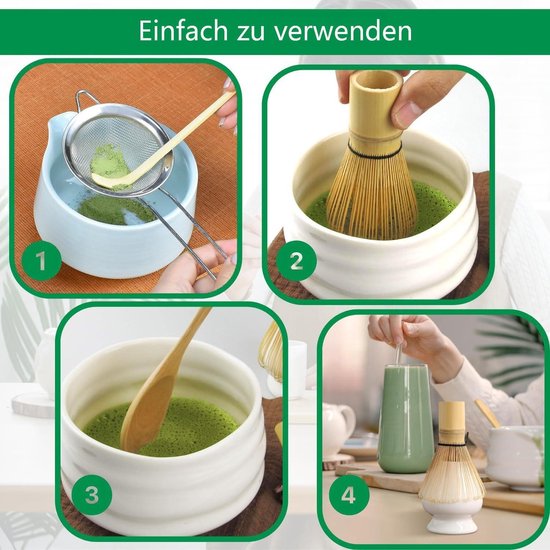 Einfach zu verwenden

1

2

3

4