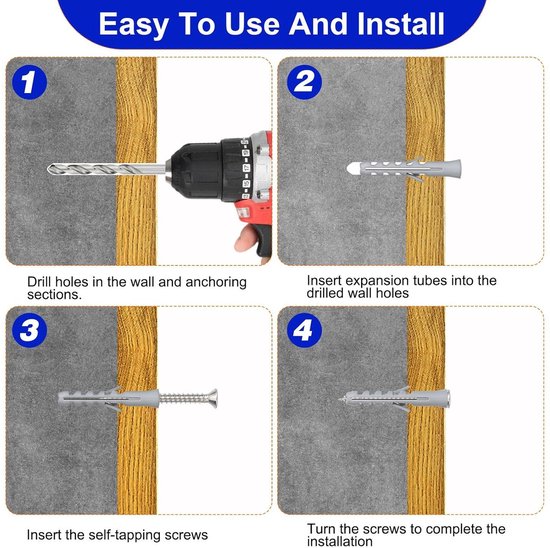 Easy To Use And Install

1

Drill holes in the wall and anchoring sections.

2

Insert expansion tubes into the drilled wall holes

3

Insert the self-tapping screws

4

Turn the screws to complete the installation