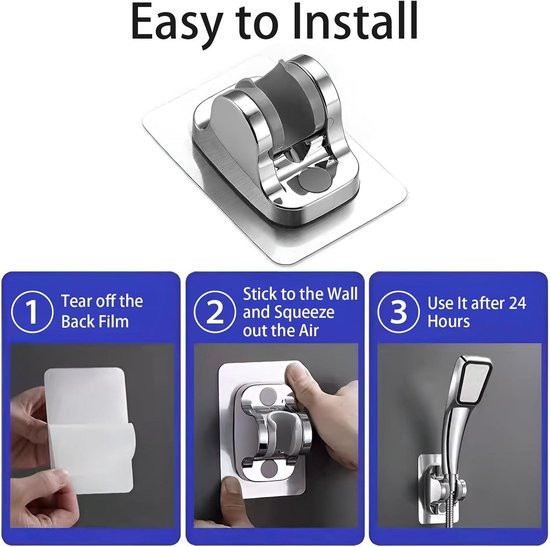 Easy to Install

1 Tear off the Back Film

2 Stick to the Wall and Squeeze out the Air

3 Use It after 24 Hours