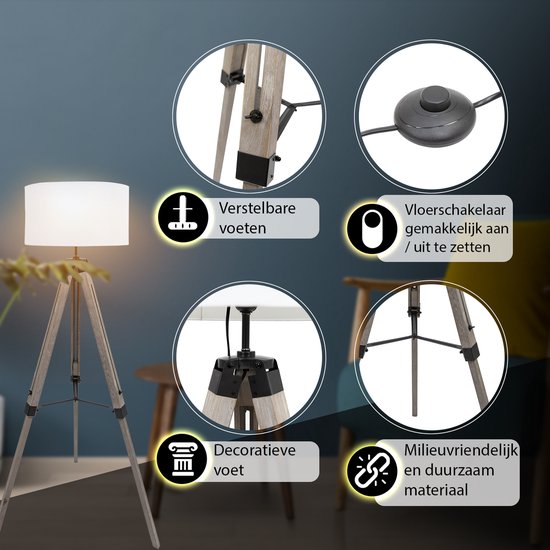 Verstelbare voeten

Vloerschakelaar gemakkelijk aan / uit te zetten

Decoratieve voet

Milieuvriendelijk en duurzaam materiaal