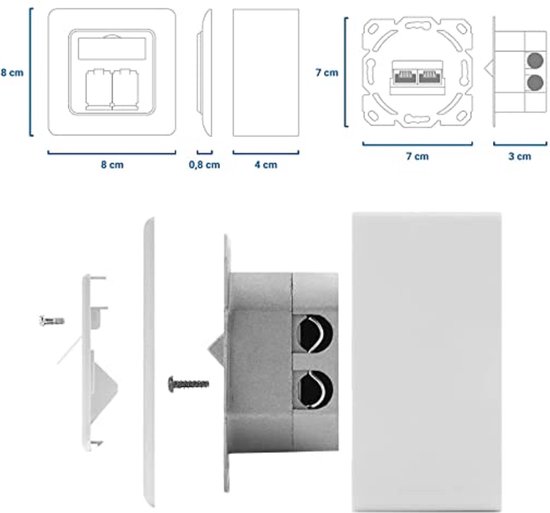 8 cm

8 cm

0,8 cm

4 cm

7 cm

7 cm

3 cm