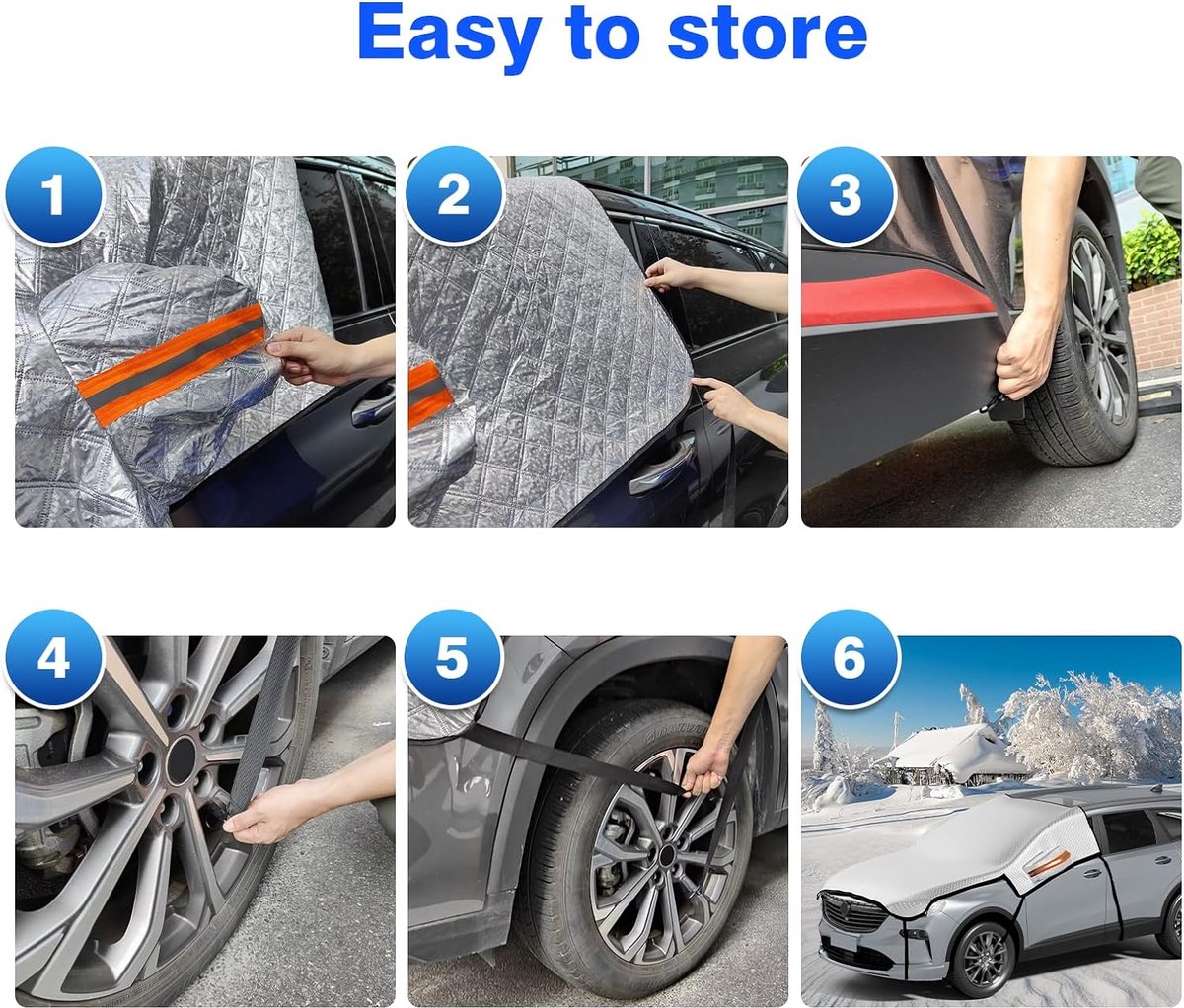 Easy to store

1

2

3

4

5

6