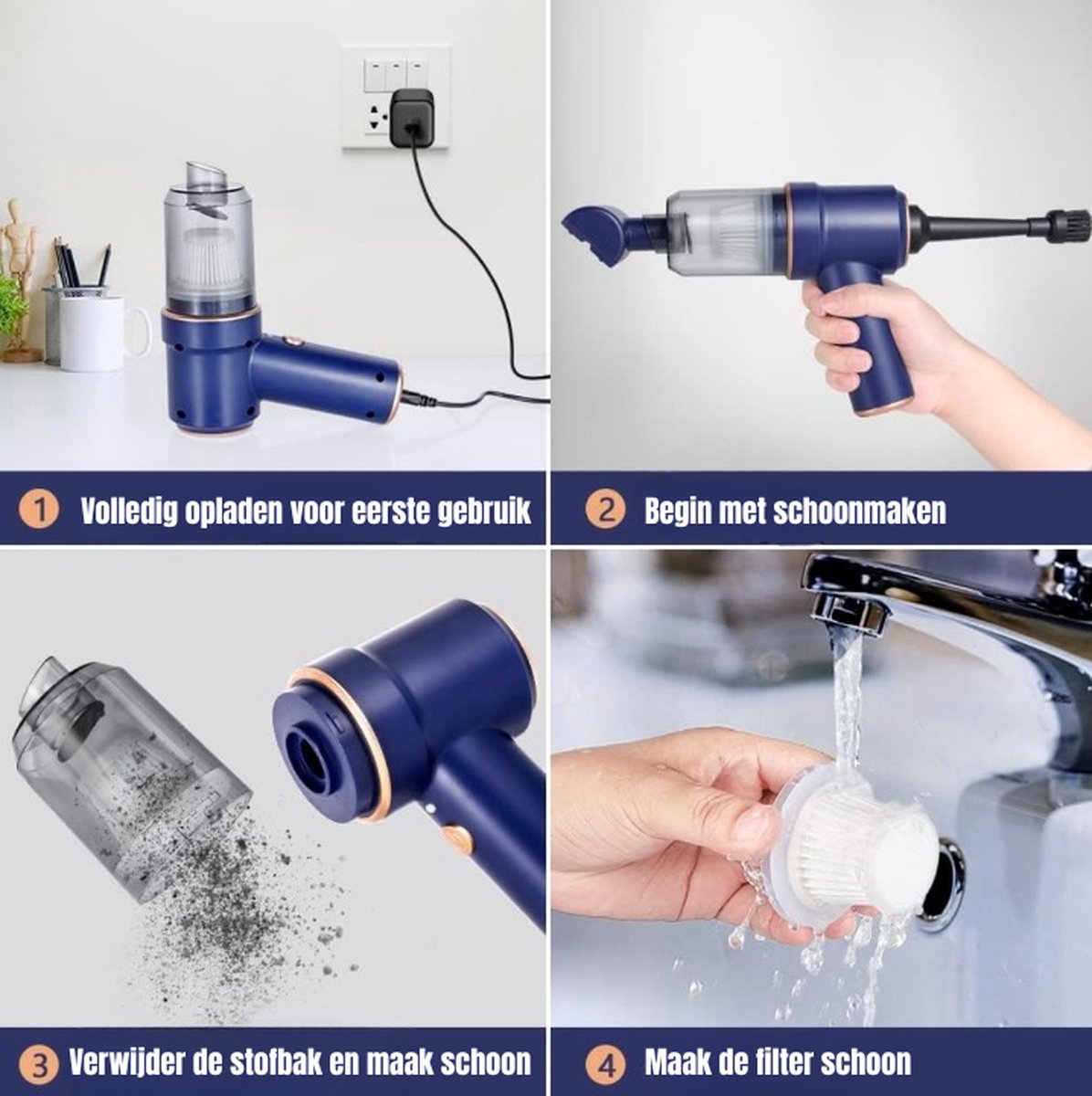 1 Volledig opladen voor eerste gebruik

2 Begin met schoonmaken

3 Verwijder de stofbak en maak schoon

4 Maak de filter schoon