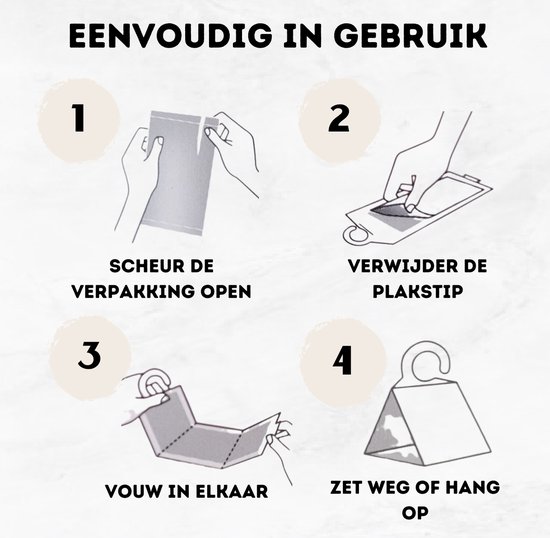 EENVOUDIG IN GEBRUIK

1

SCHEUR DE VERPAKKING OPEN

2

VERWIJDER DE PLAKSTIP

3

VOUW IN ELKAAR

4

ZET WEG OF HANG OP