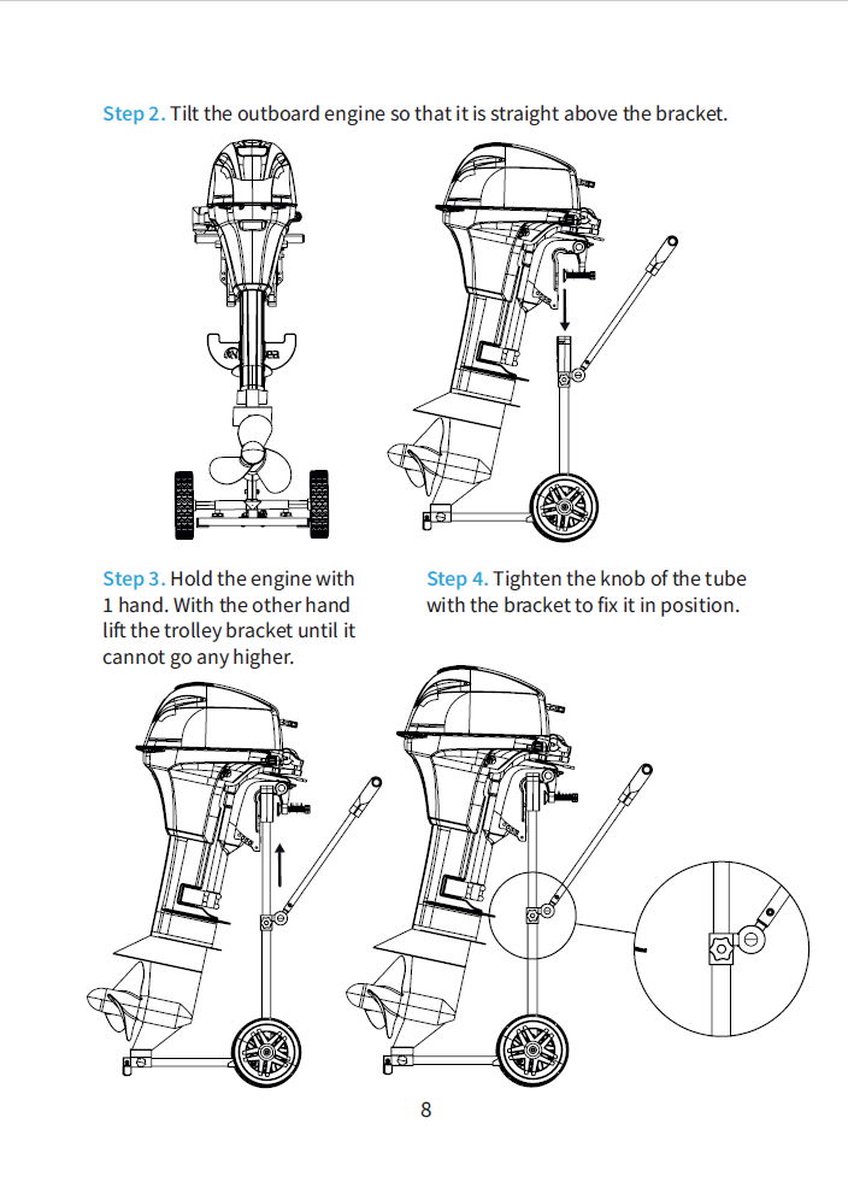 Step 2. Tilt the outboard engine so that it is straight above the bracket.

Step 3. Hold the engine with 1 hand. With the other hand lift the trolley bracket until it cannot go any higher.

Step 4. Tighten the knob of the tube with the bracket to fix it in position.

8