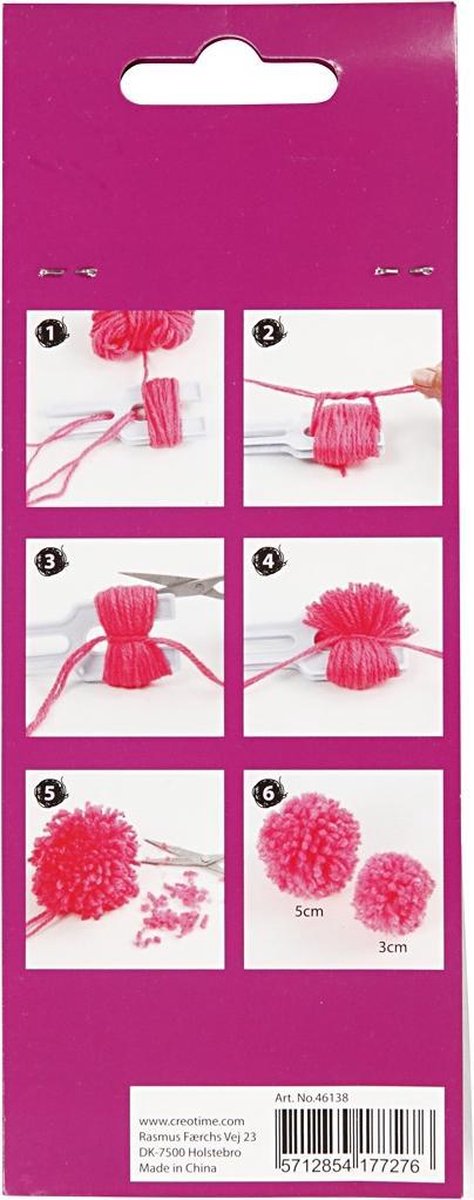 1

2

3

4

5

6

5cm

3cm

www.creotime.com
Rasmus Færchs Vej 23
DK-7500 Holstebro
Made in China

Art. No.46138

5712854 177276