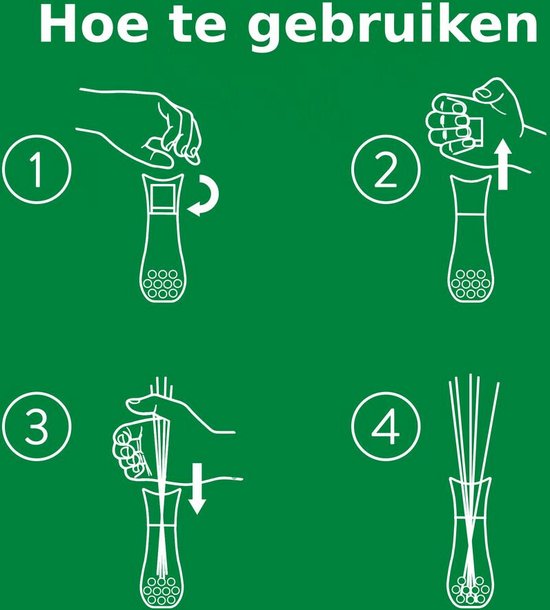 Hoe te gebruiken

1

2

3

4