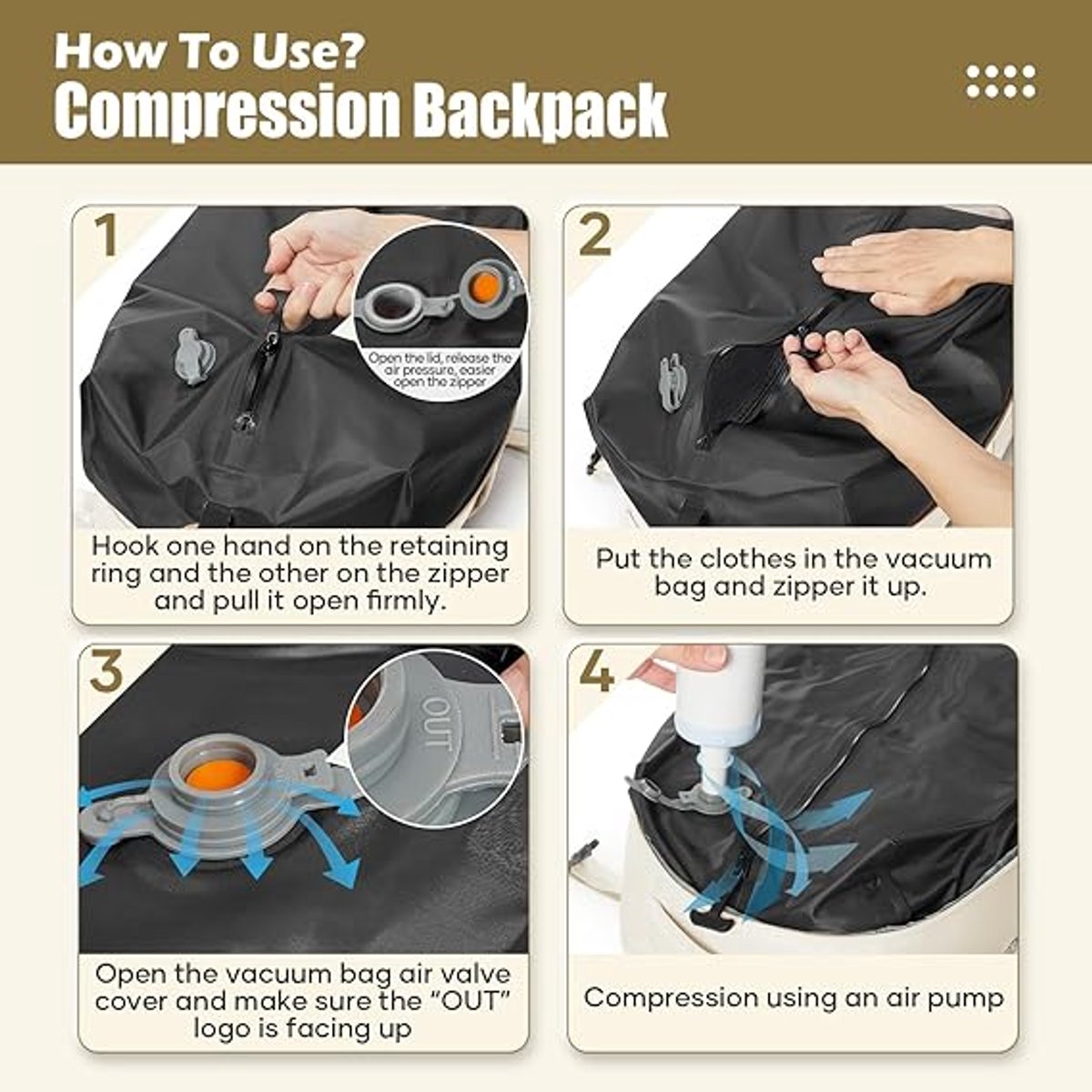 How To Use?
Compression Backpack

1

Open the lid, release the air pressure, easier open the zipper

Hook one hand on the retaining ring and the other on the zipper and pull it open firmly.

2

Put the clothes in the vacuum bag and zipper it up.

3

OUT

Open the vacuum bag air valve cover and make sure the "OUT" logo is facing up

4

Compression using an air pump